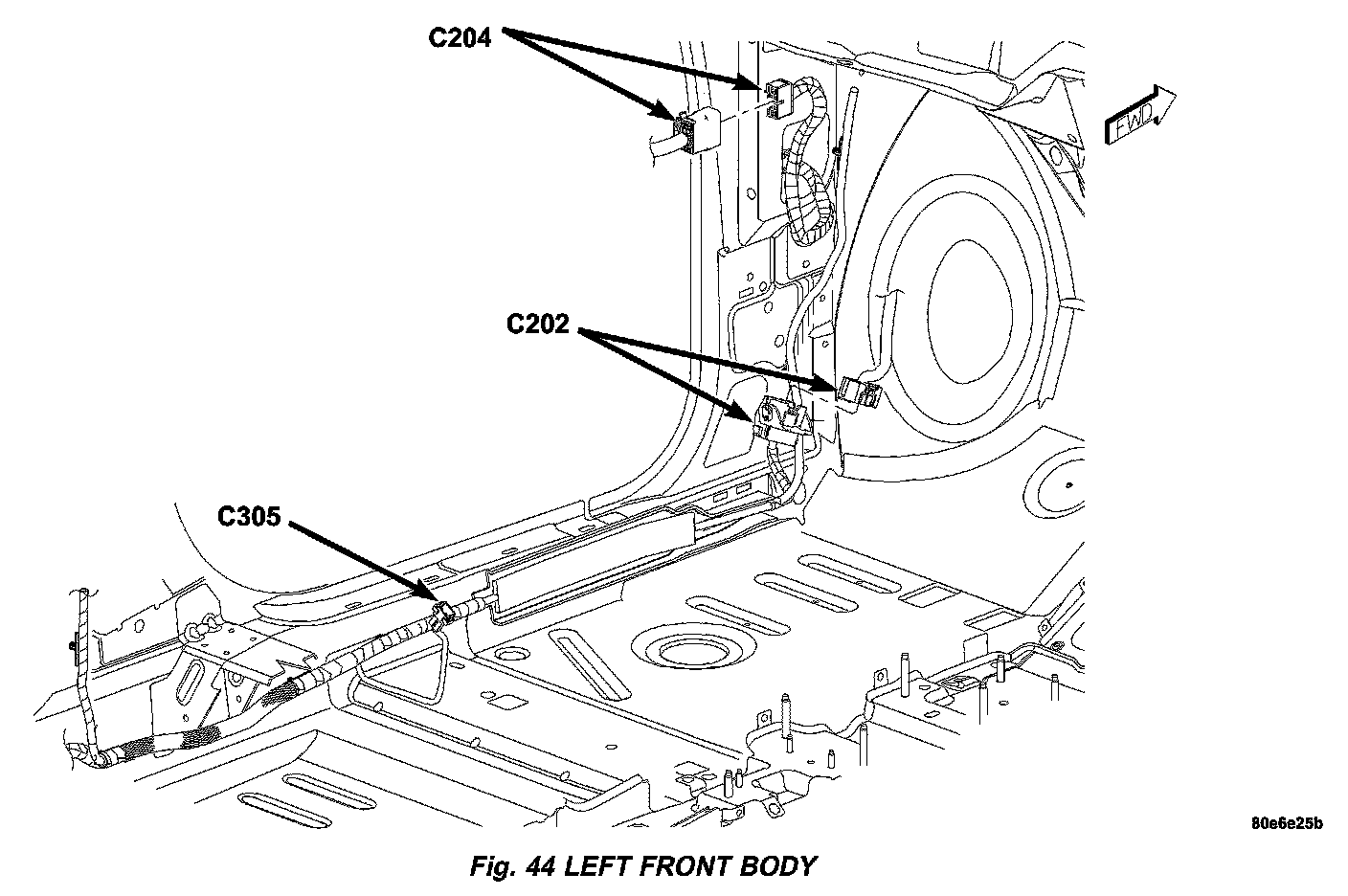 C204

FWD

C202

C305

80e6e25b

Fig. 44 LEFT FRONT BODY