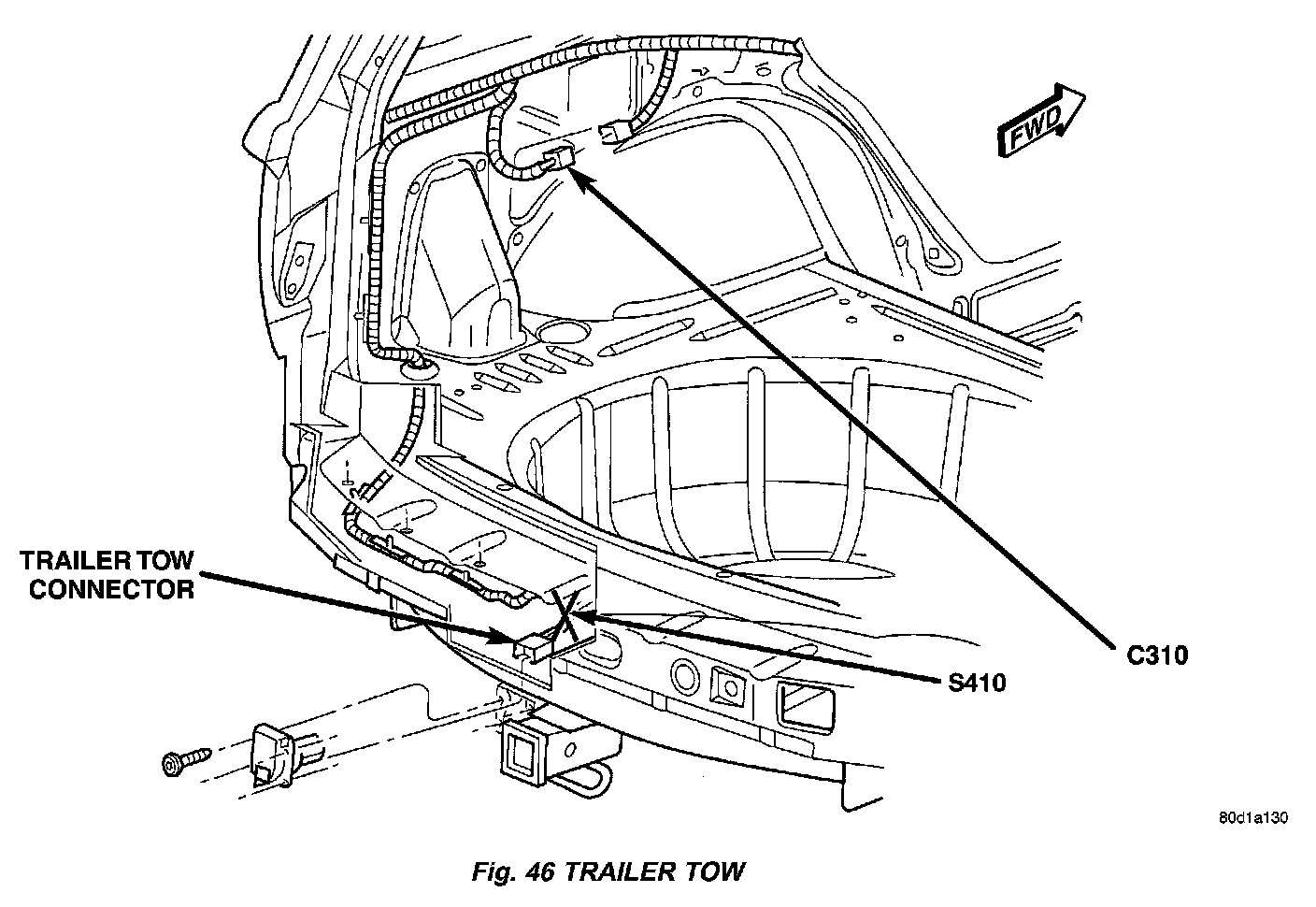 FWD

TRAILER TOW CONNECTOR

C310

S410

80d1a130

Fig. 46 TRAILER TOW