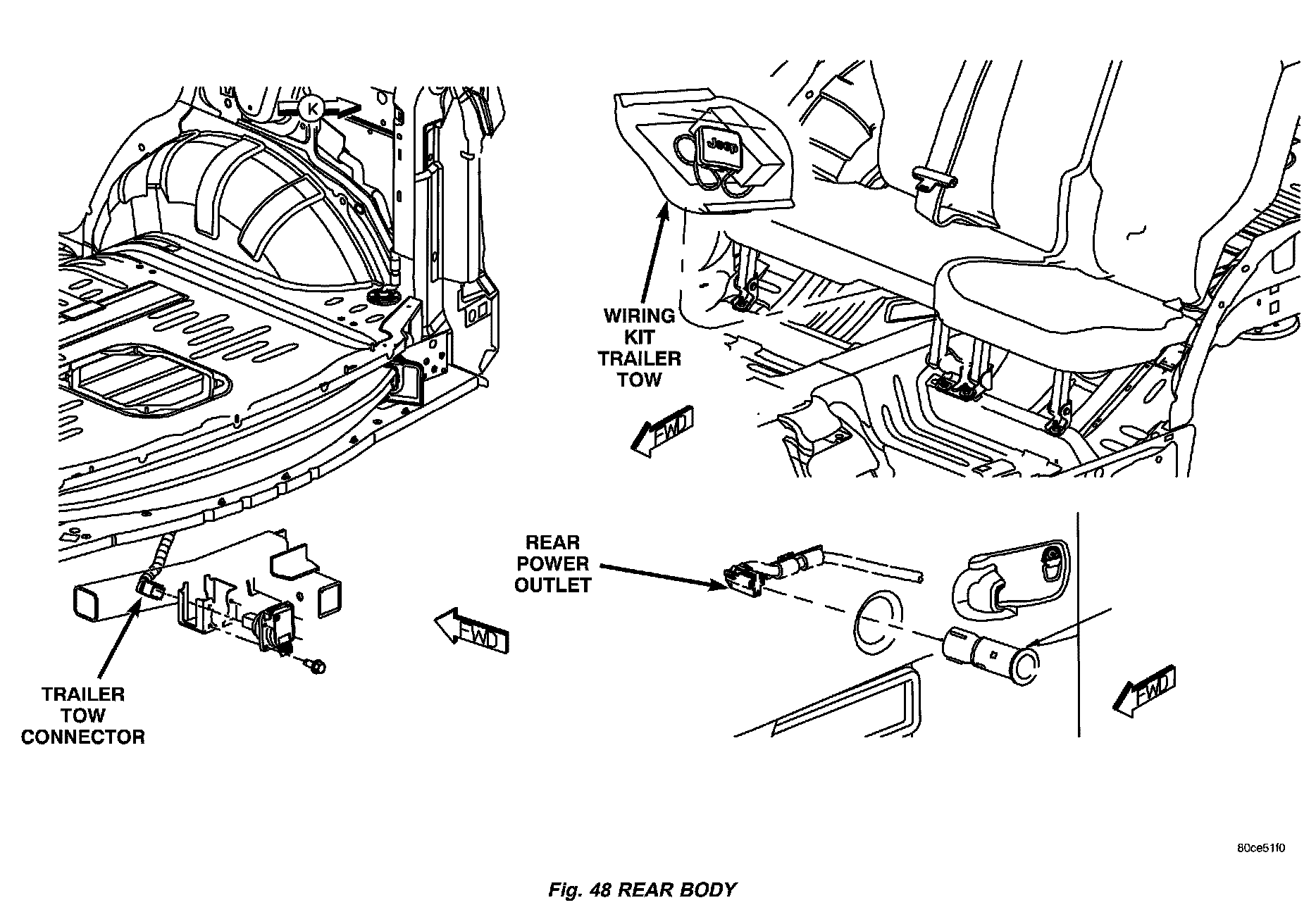 K

Jeep

WIRING KIT TRAILER TOW

FWD

REAR POWER OUTLET

FWD

FWD

TRAILER TOW CONNECTOR

80ce51f0

Fig. 48 REAR BODY