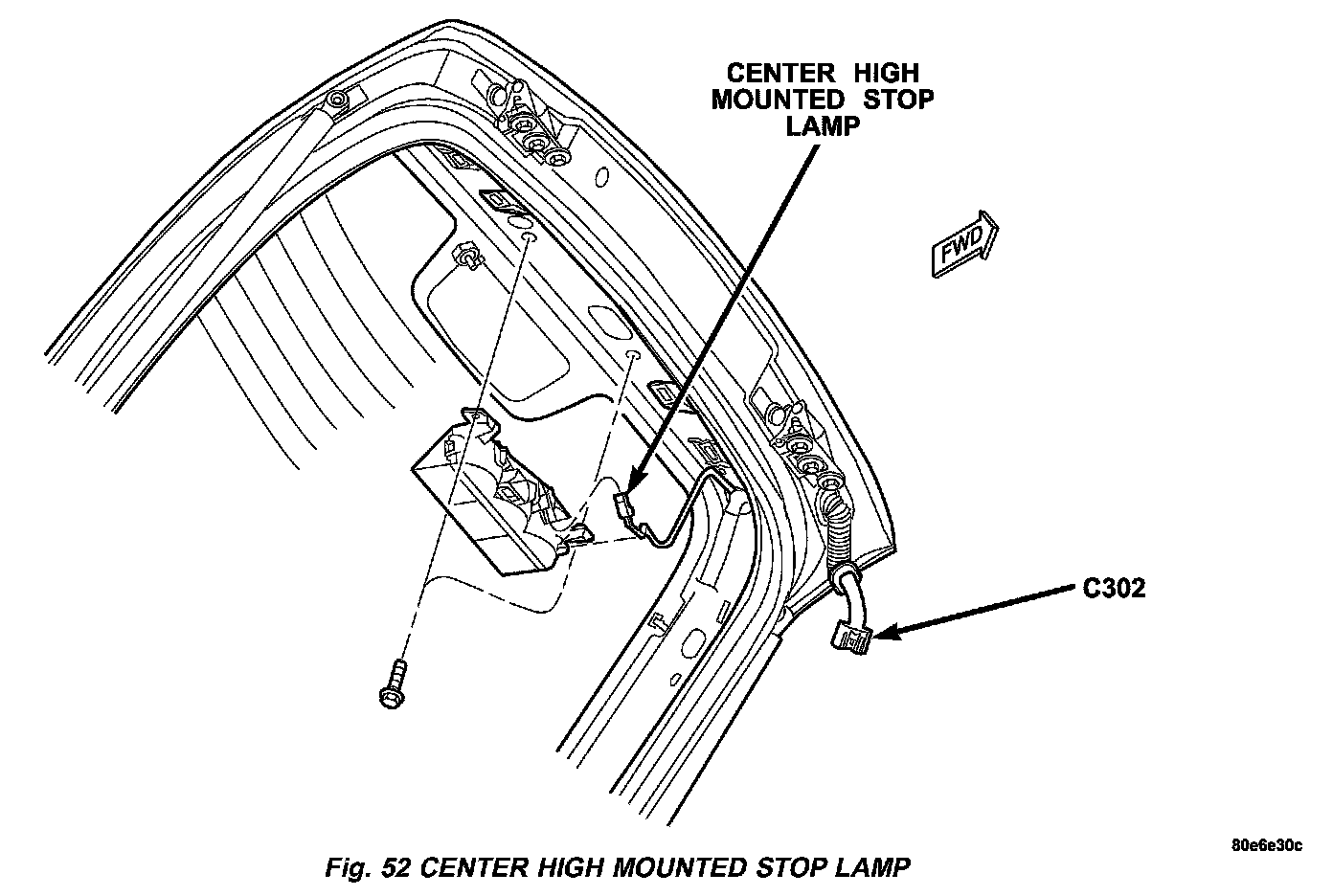 CENTER HIGH MOUNTED STOP LAMP

FWD

C302

80e6e30c

Fig. 52 CENTER HIGH MOUNTED STOP LAMP