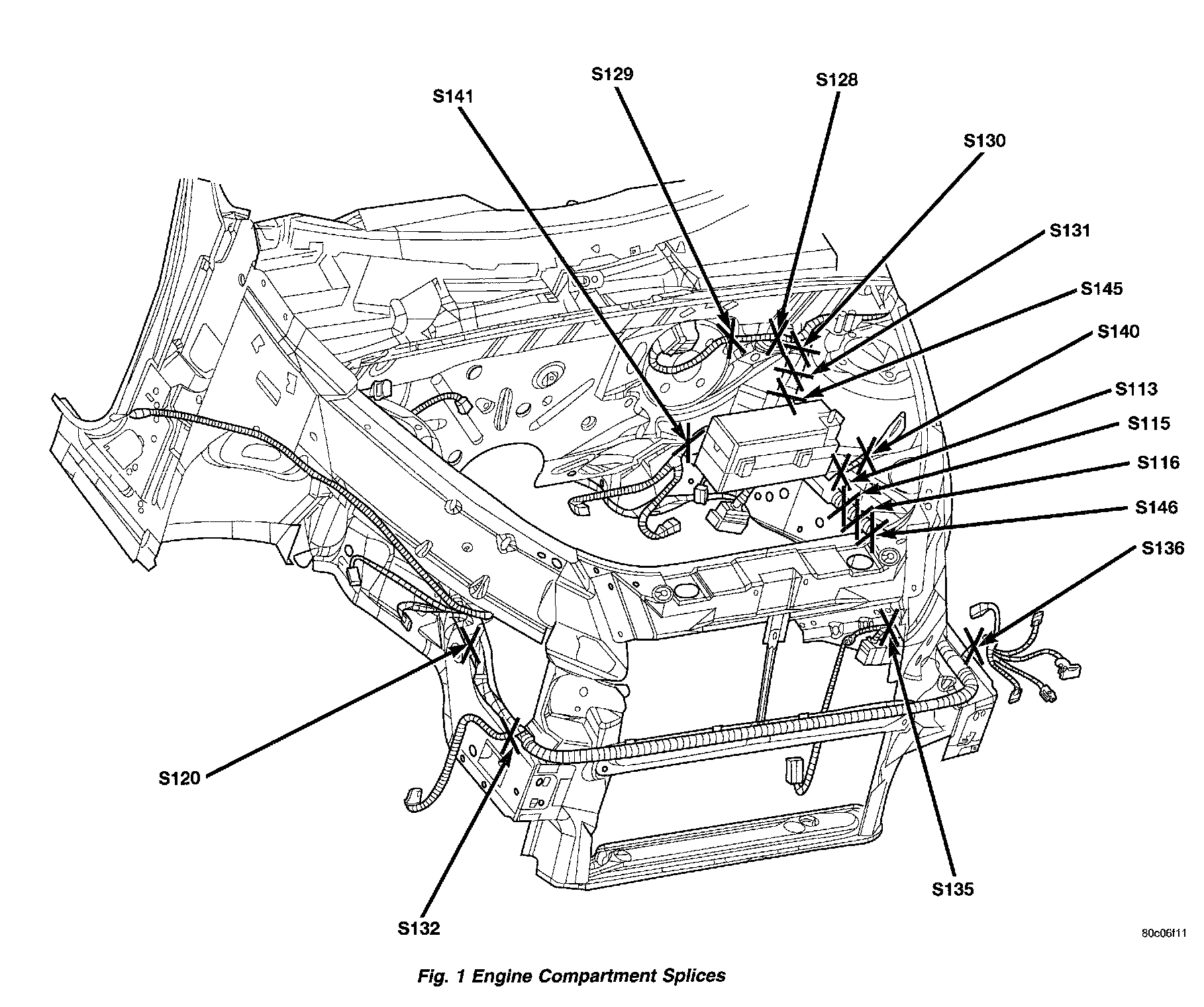 S129
S128
S141
S130
S131
S145
S140
S113
S115
S116
S146
S136
S120
S132
S135
80c06f11

Fig. 1 Engine Compartment Splices