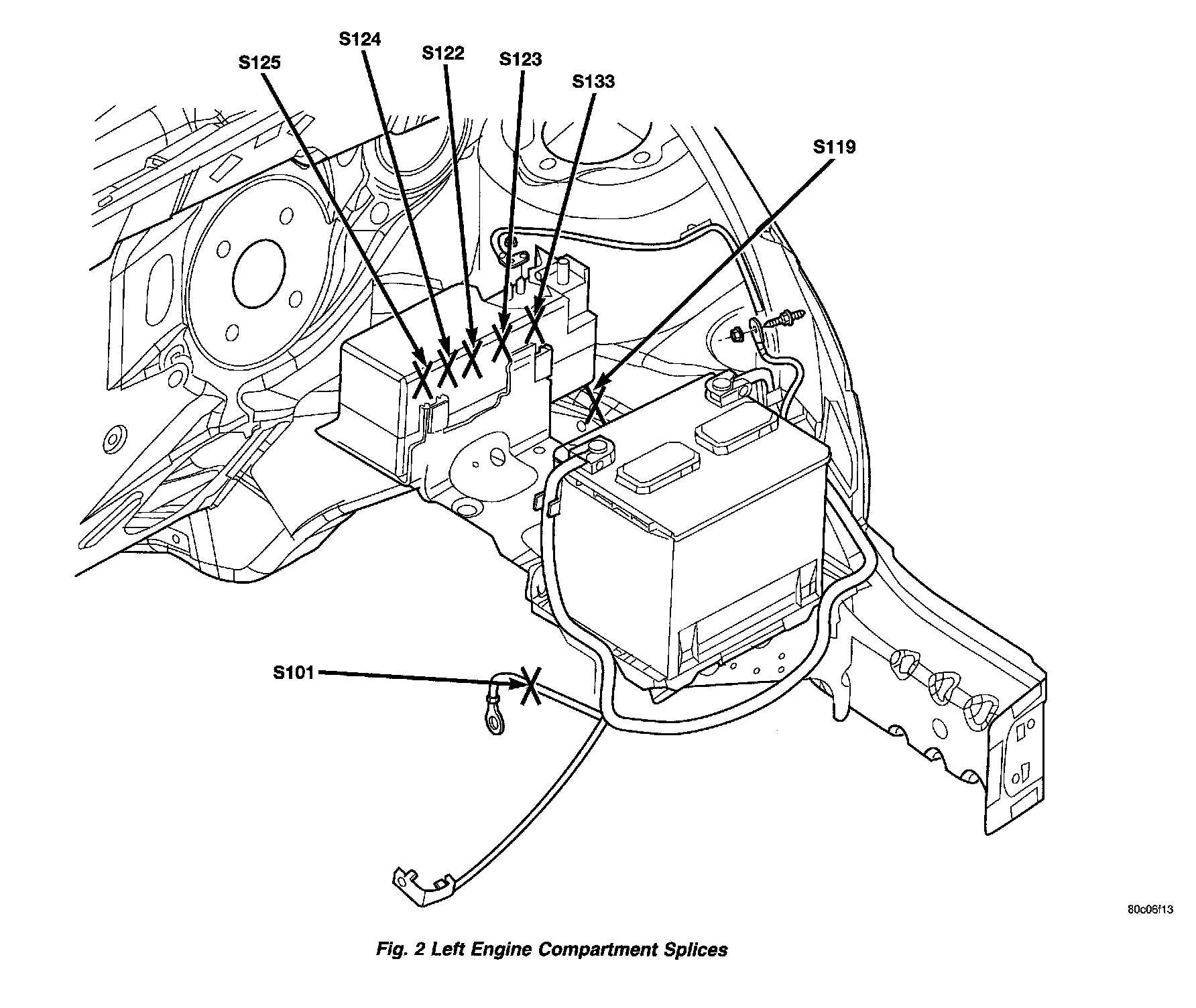 S125
S124
S122
S123
S133
S119
S101

80c06f13

Fig. 2 Left Engine Compartment Splices