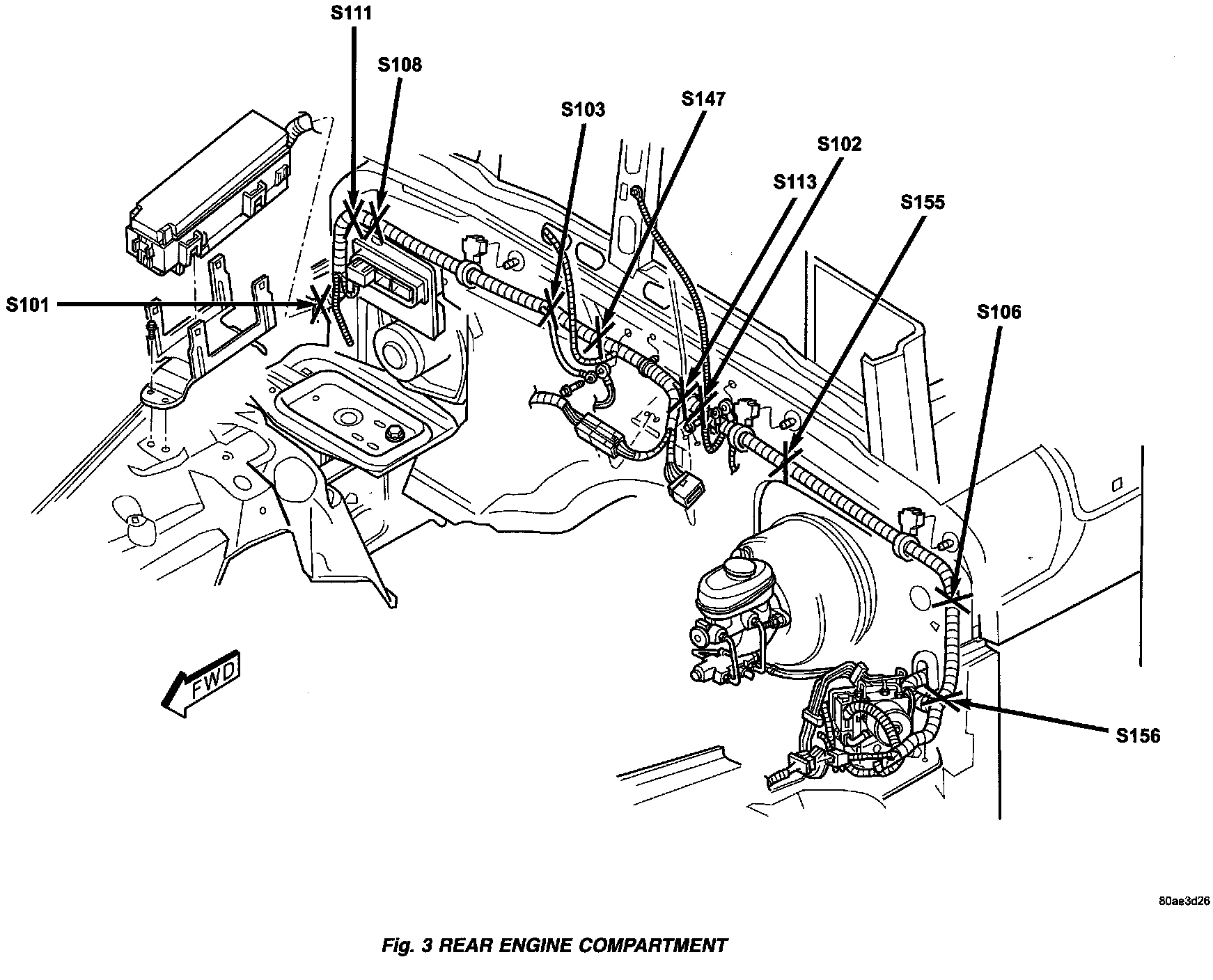 S111
S108
S103
S147
S102
S113
S155
S101
S106
FWD
S156
80ae3d26
Fig. 3 REAR ENGINE COMPARTMENT