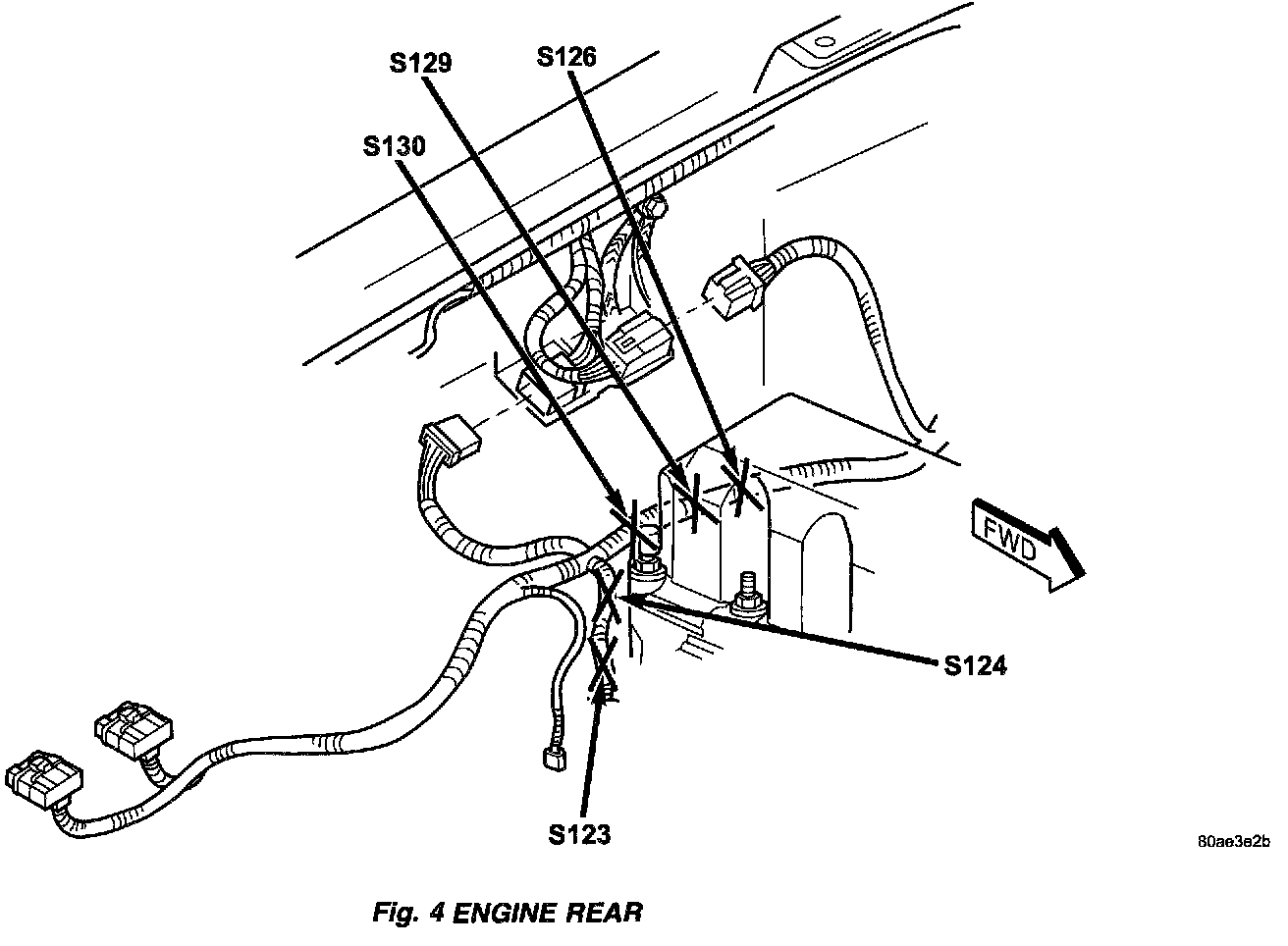 S129
S126
S130
FWD
S124
S123
80ae3e2b

Fig. 4 ENGINE REAR