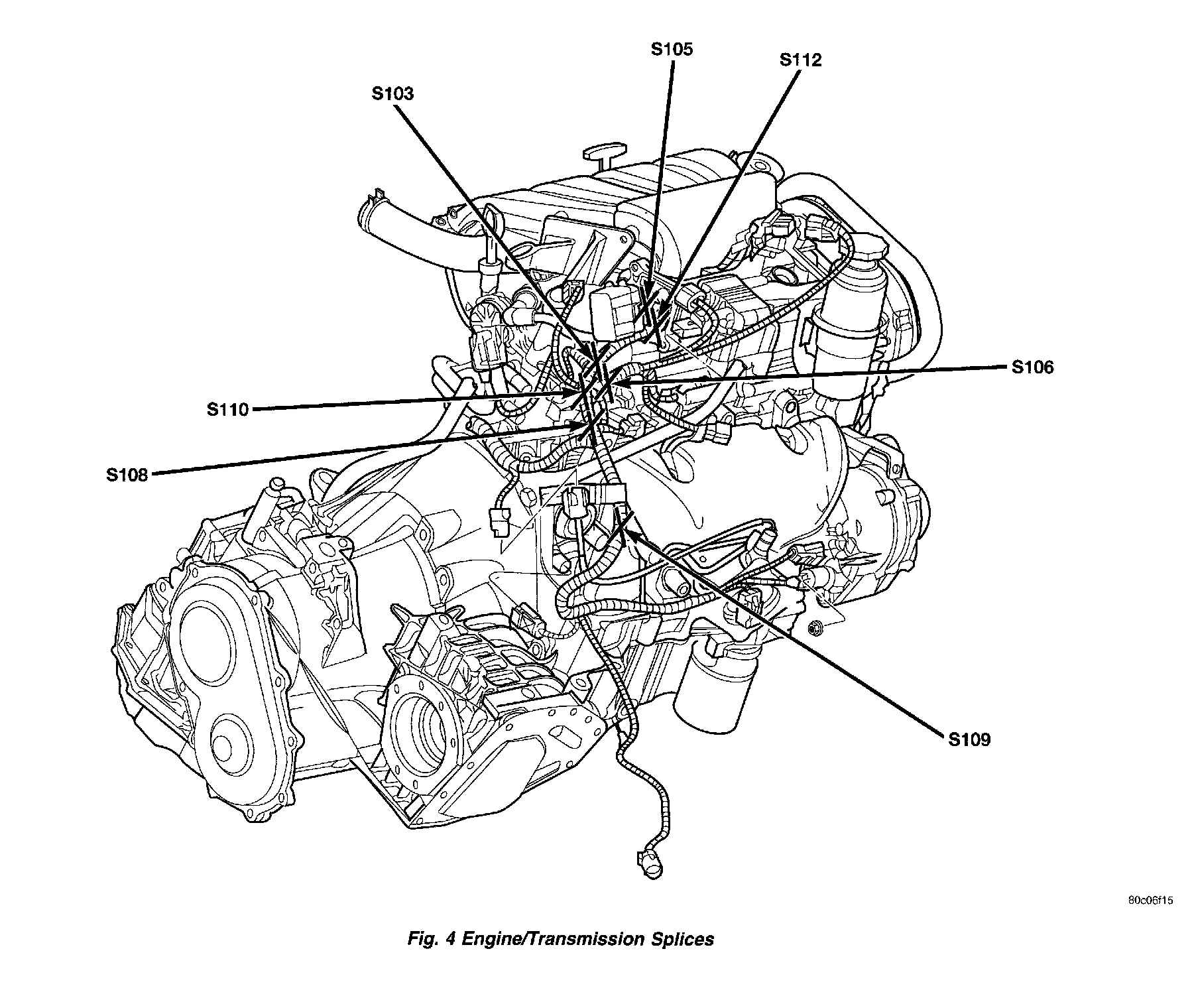 S105
S112
S103
S106
S110
S108
S109

80c06f15

Fig. 4 Engine/Transmission Splices