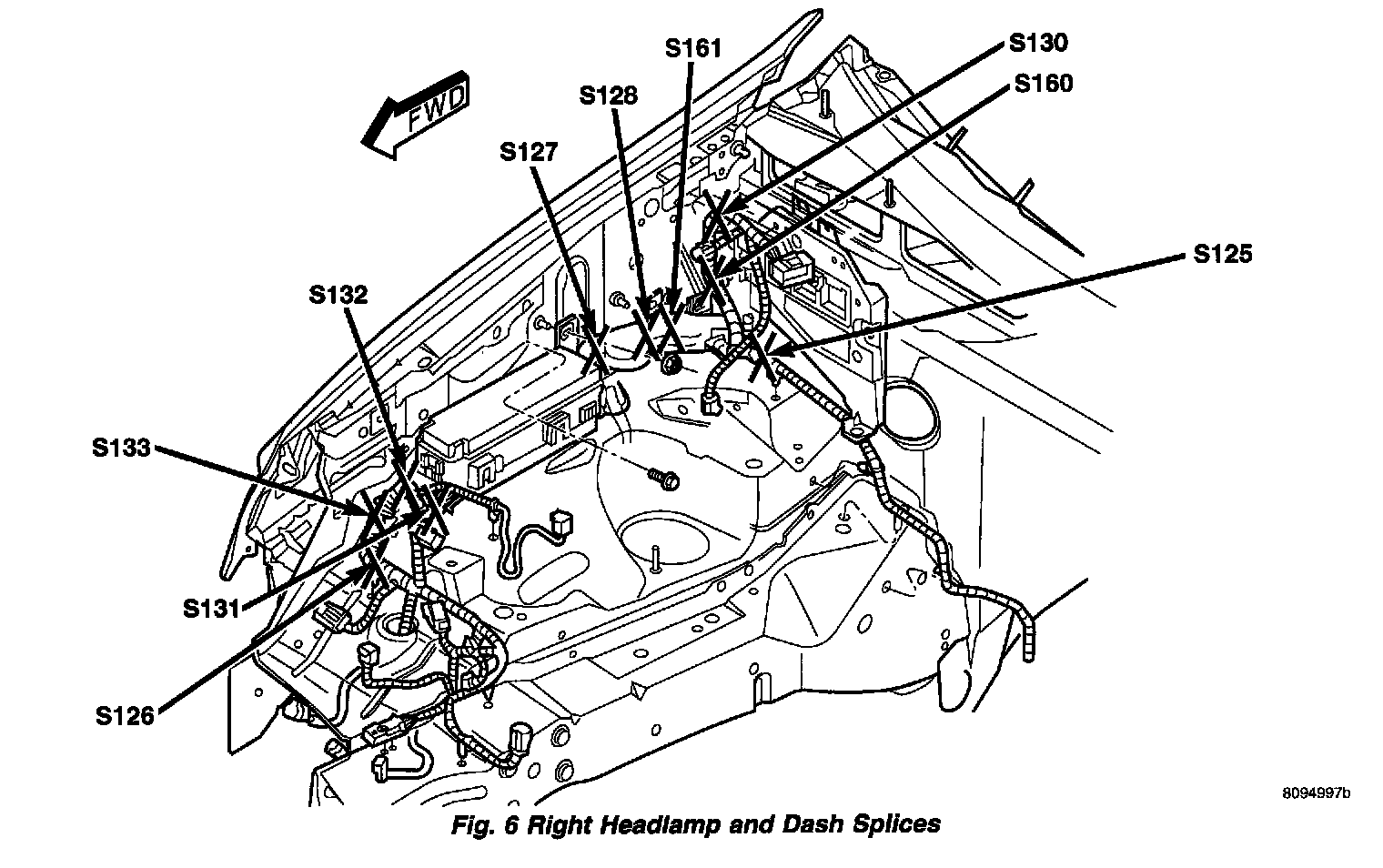 FWD

S161
S130
S160
S128
S127
S125
S132
S133
S131
S126

8094997b

Fig. 6 Right Headlamp and Dash Splices