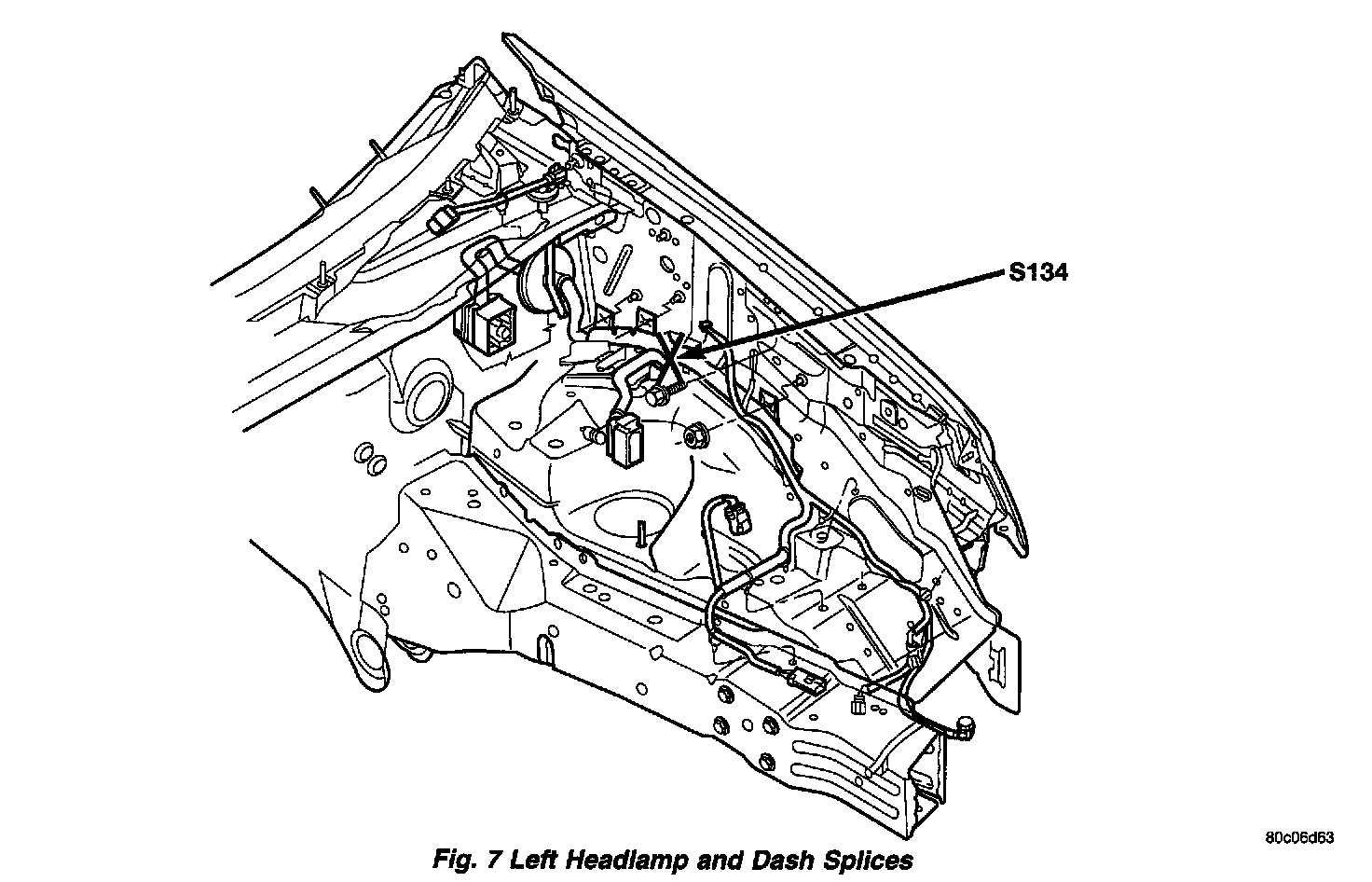 S134

80c06d63

Fig. 7 Left Headlamp and Dash Splices