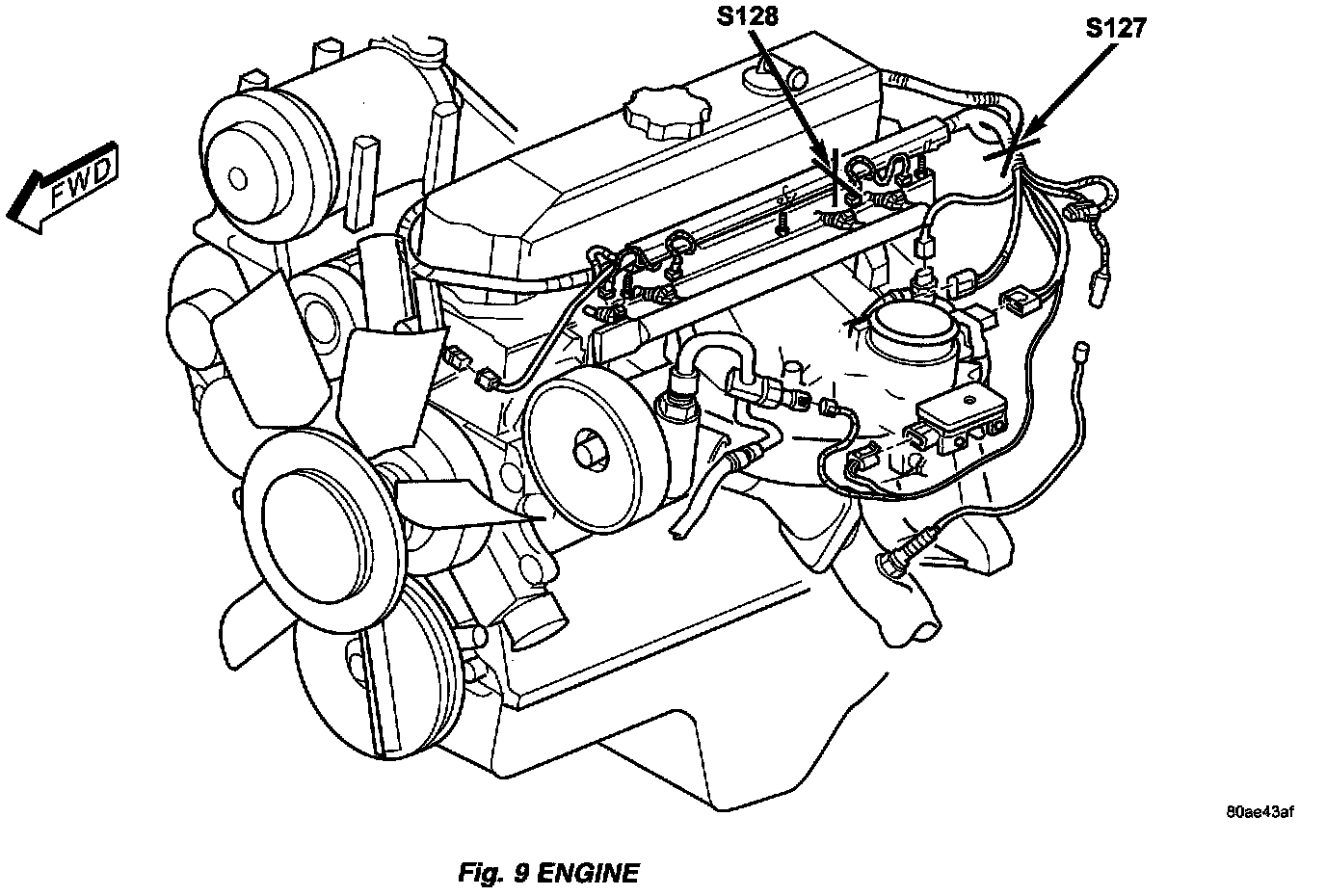 S128
S127
FWD
80ae43af
Fig. 9 ENGINE