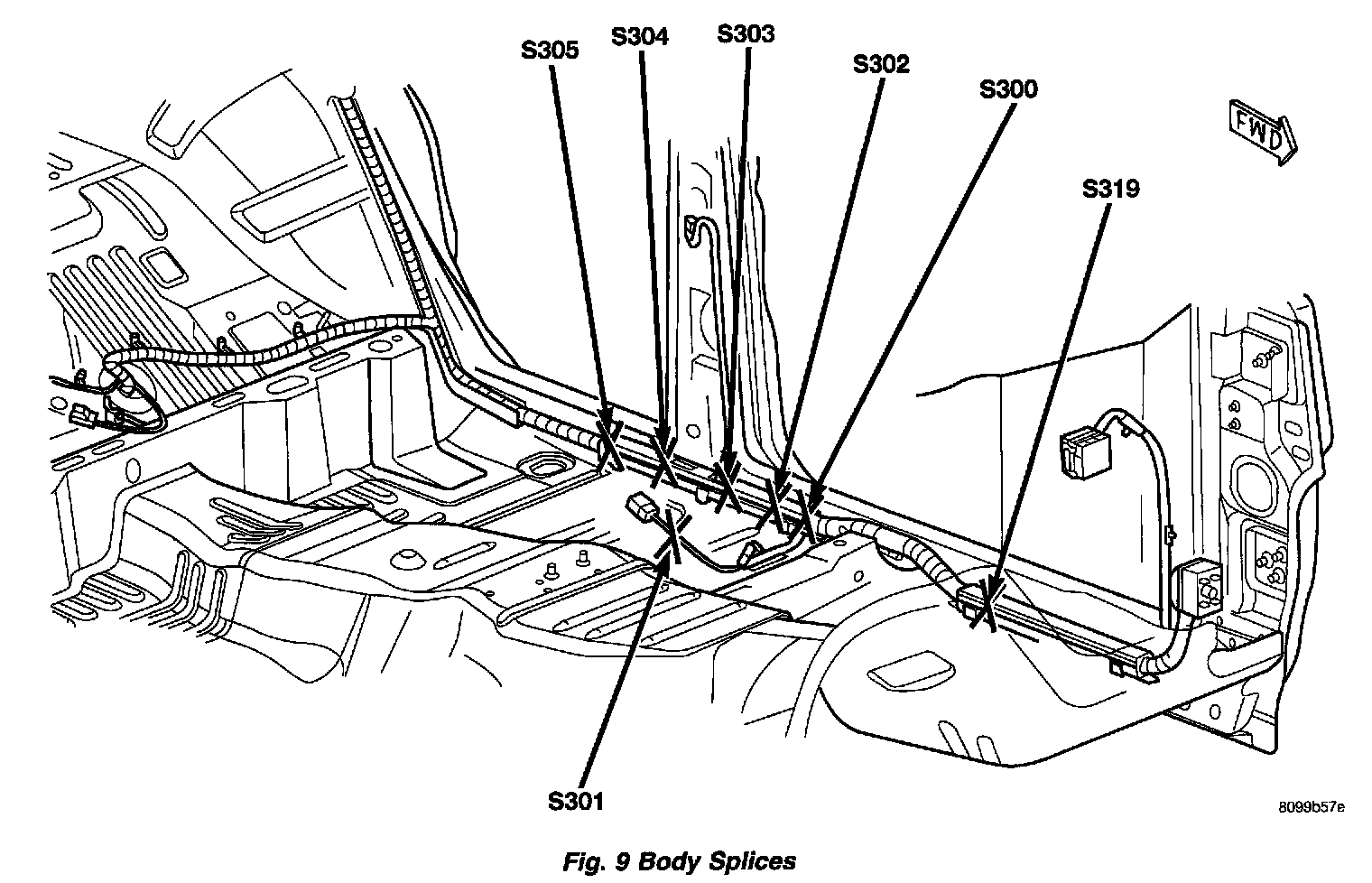 S305
S304
S303
S302
S300
FWD
S319
S301
8099b57e

Fig. 9 Body Splices