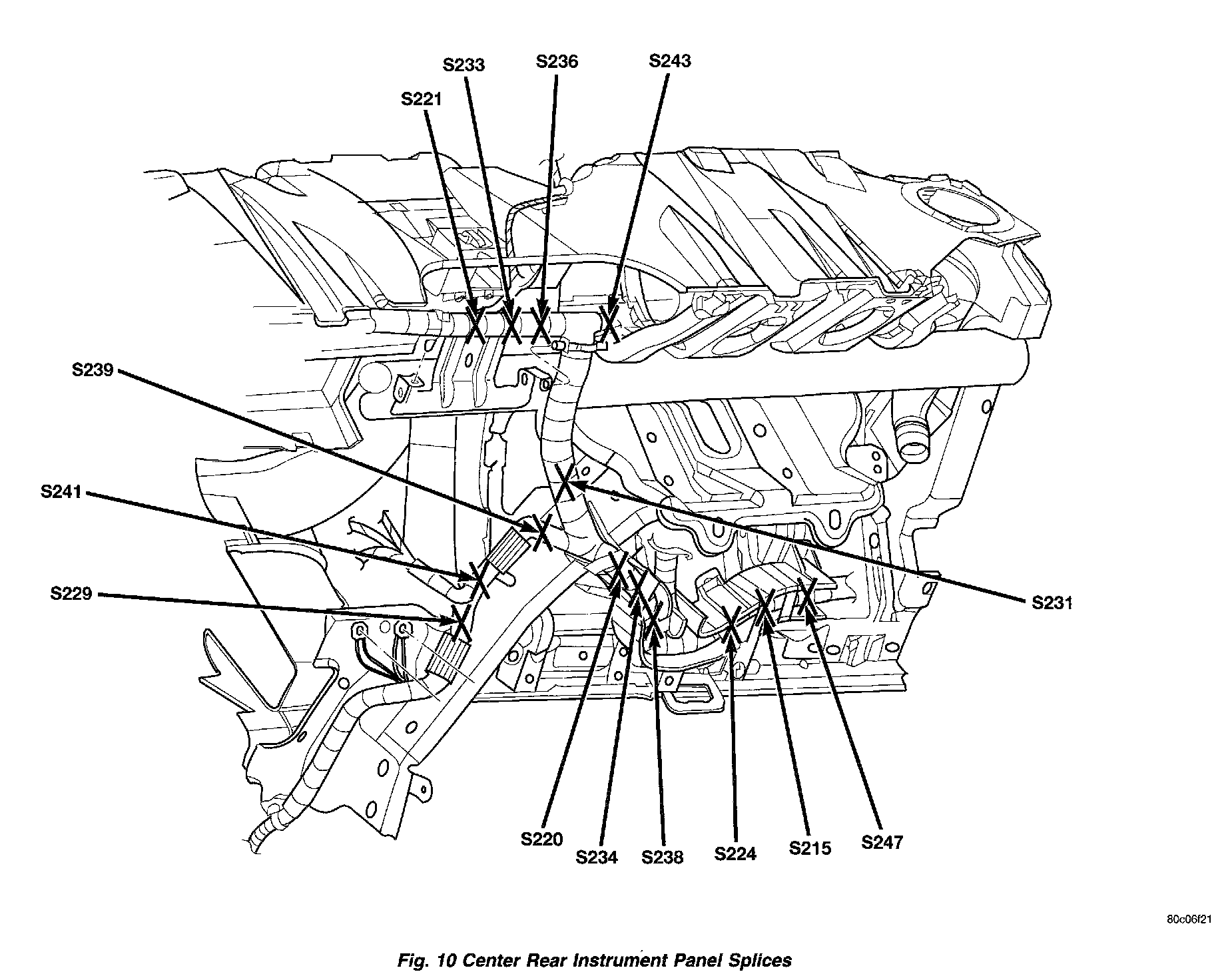 S233
S236
S243
S221
S239
S241
S229
S231
S220
S234
S238
S224
S215
S247

80c06f21

Fig. 10 Center Rear Instrument Panel Splices