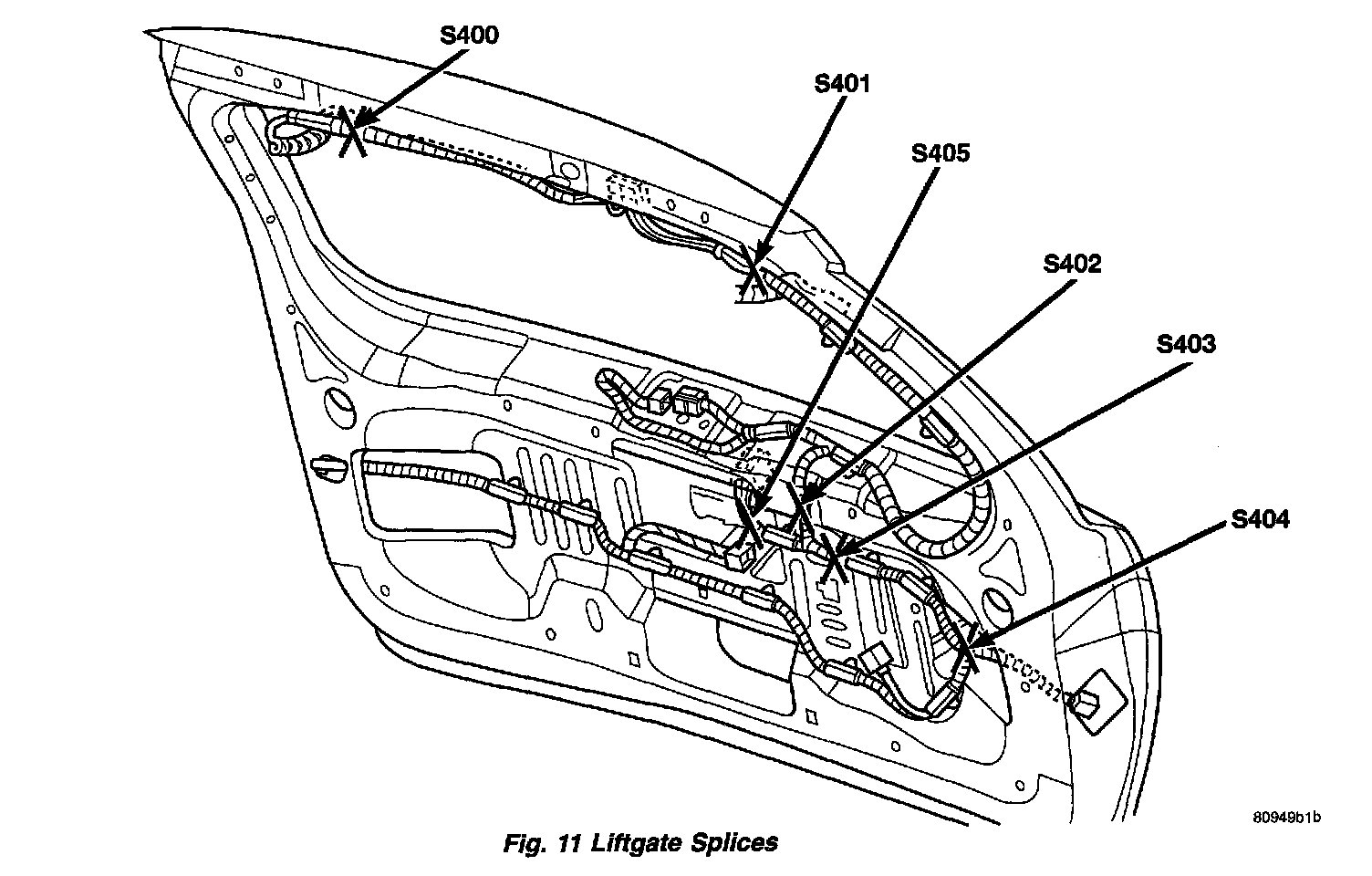 S400

S401

S405

S402

S403

S404

80949b1b

Fig. 11 Liftgate Splices