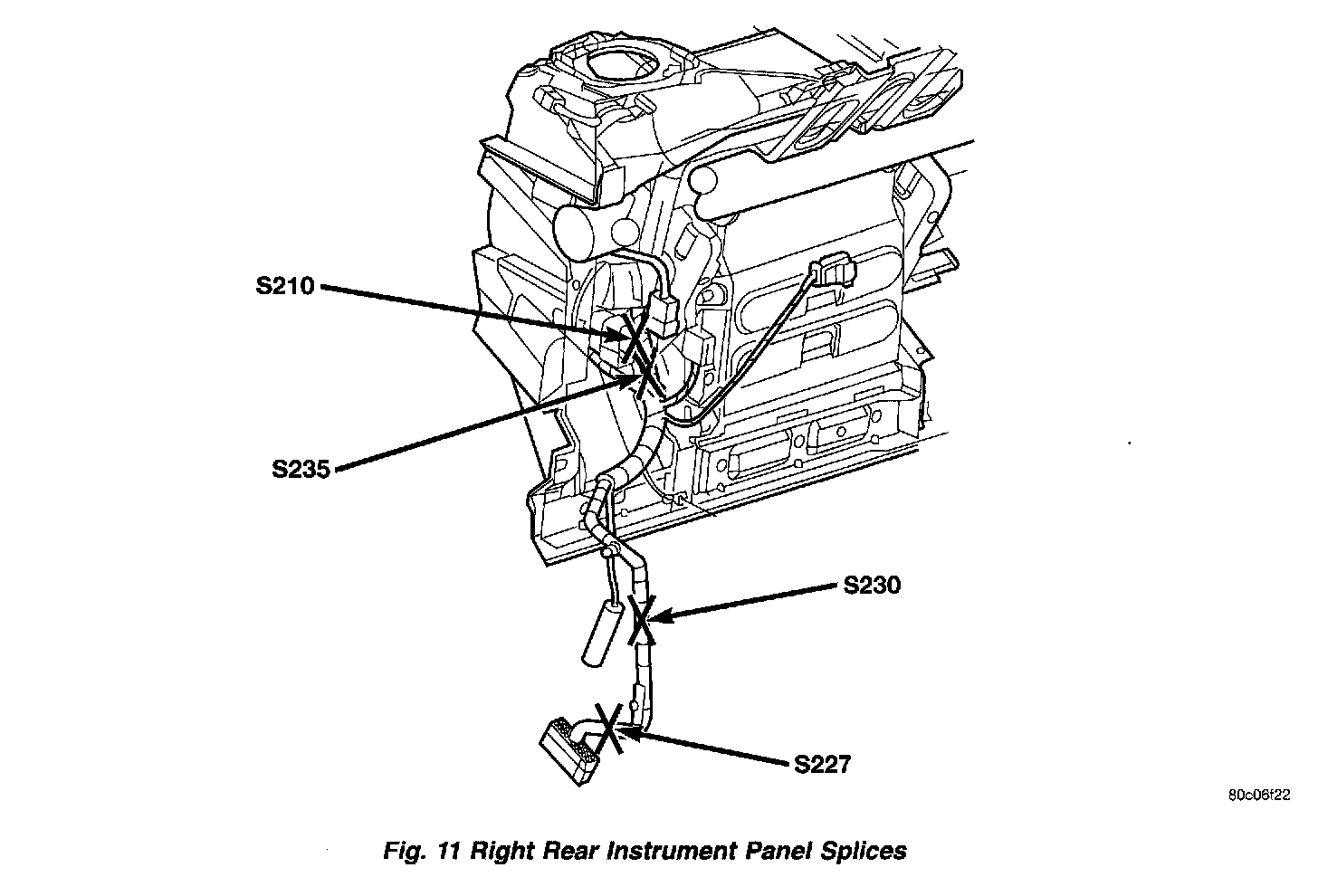 S210

S235

S230

S227

80c06f22

Fig. 11 Right Rear Instrument Panel Splices