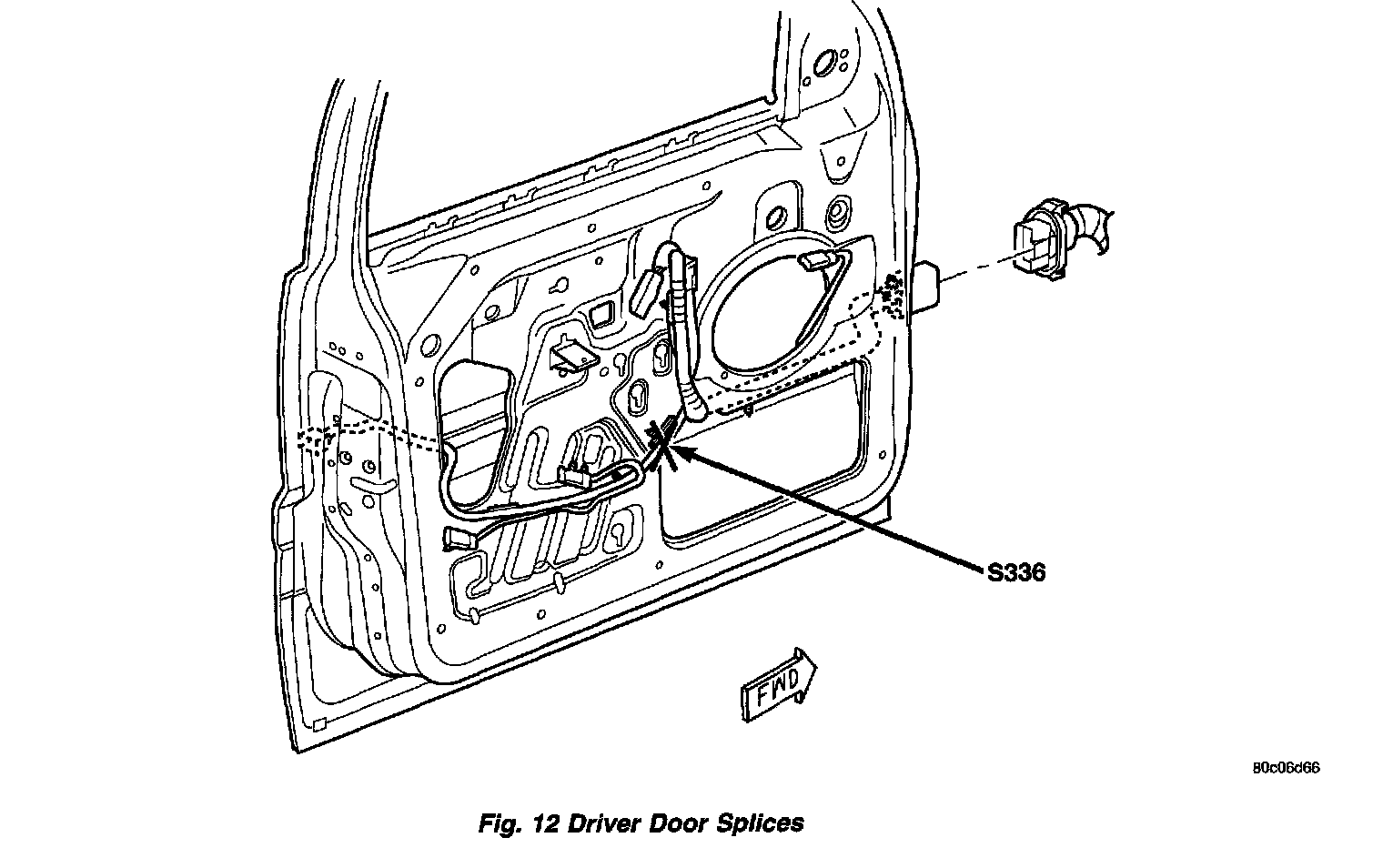 S336

FWD

80c06d66

Fig. 12 Driver Door Splices