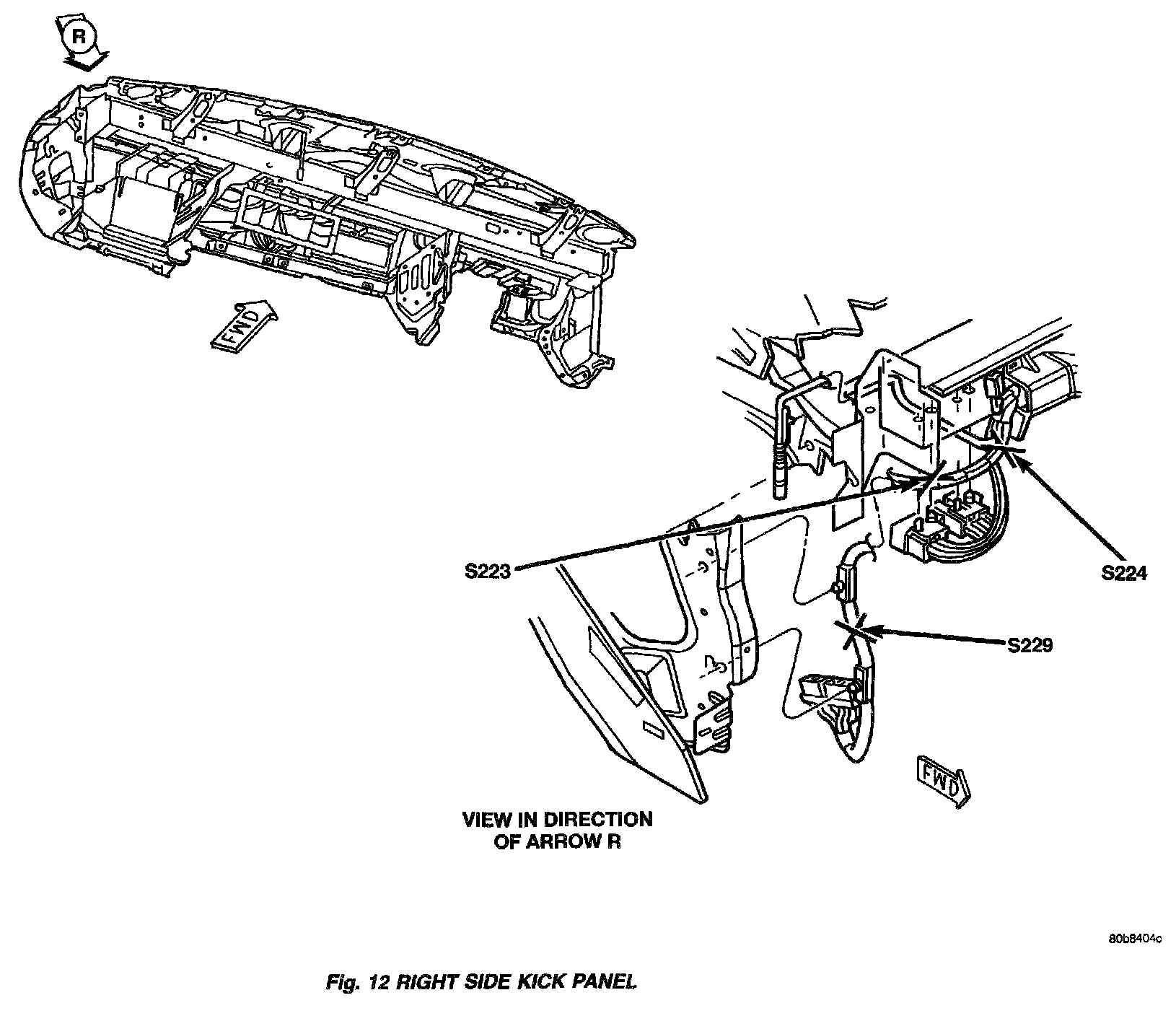 R

FWD

S223

S224

S229

FWD

VIEW IN DIRECTION OF ARROW R

80b8404c

Fig. 12 RIGHT SIDE KICK PANEL