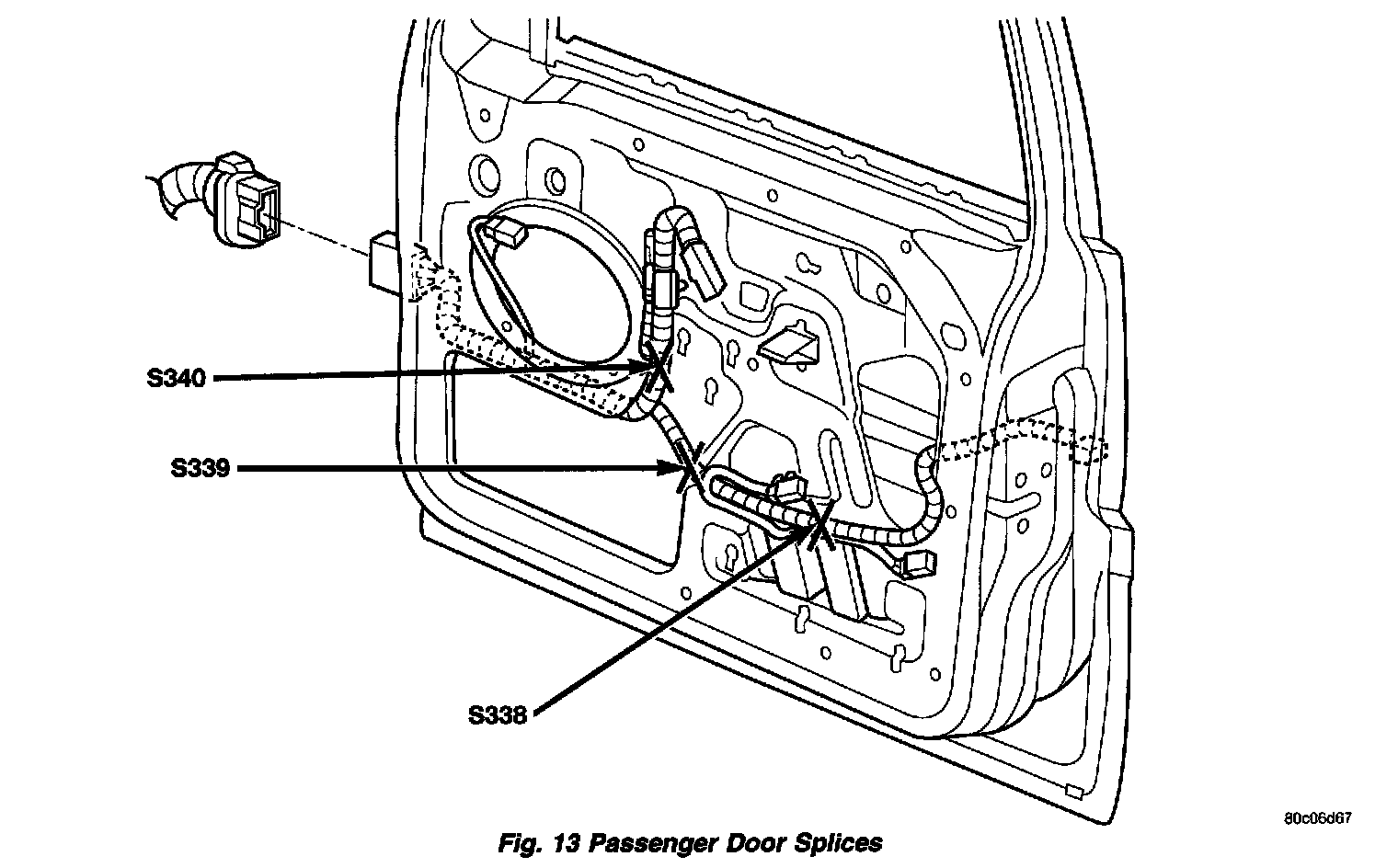 S340

S339

S338

80c06d67

Fig. 13 Passenger Door Splices