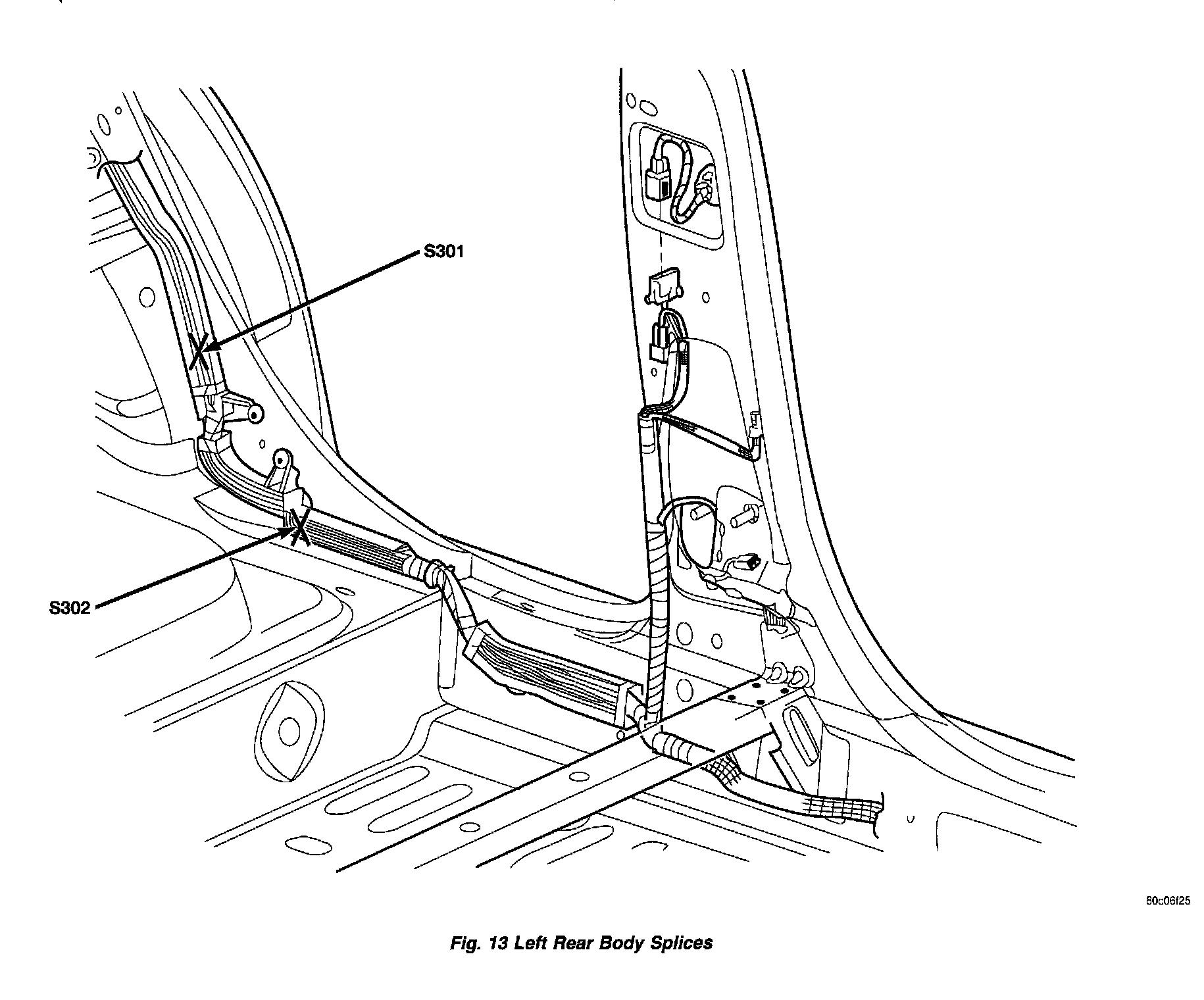 S301

S302

80c06f25

Fig. 13 Left Rear Body Splices