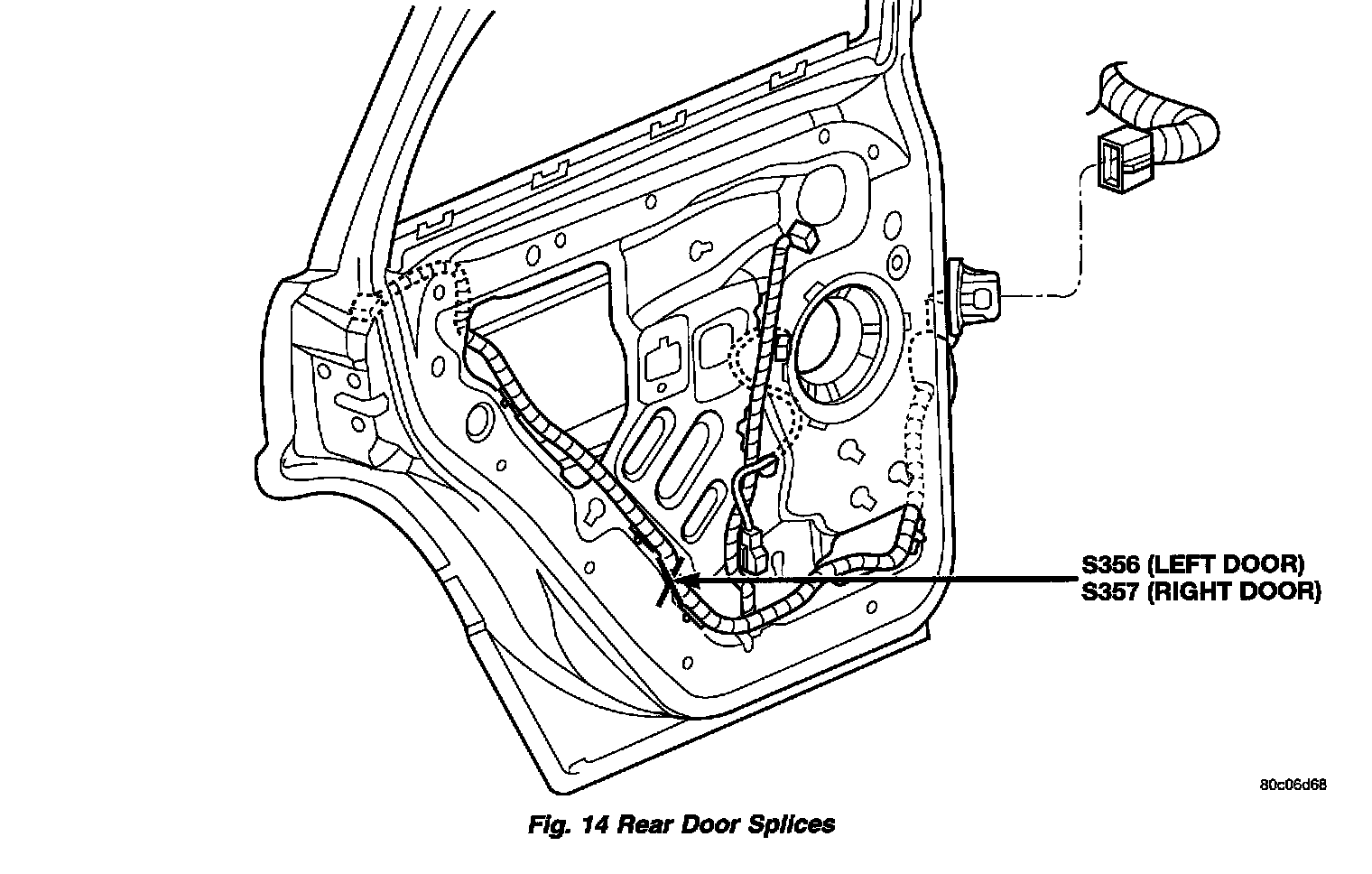 S356 (LEFT DOOR)
S357 (RIGHT DOOR)

80c06d68

Fig. 14 Rear Door Splices