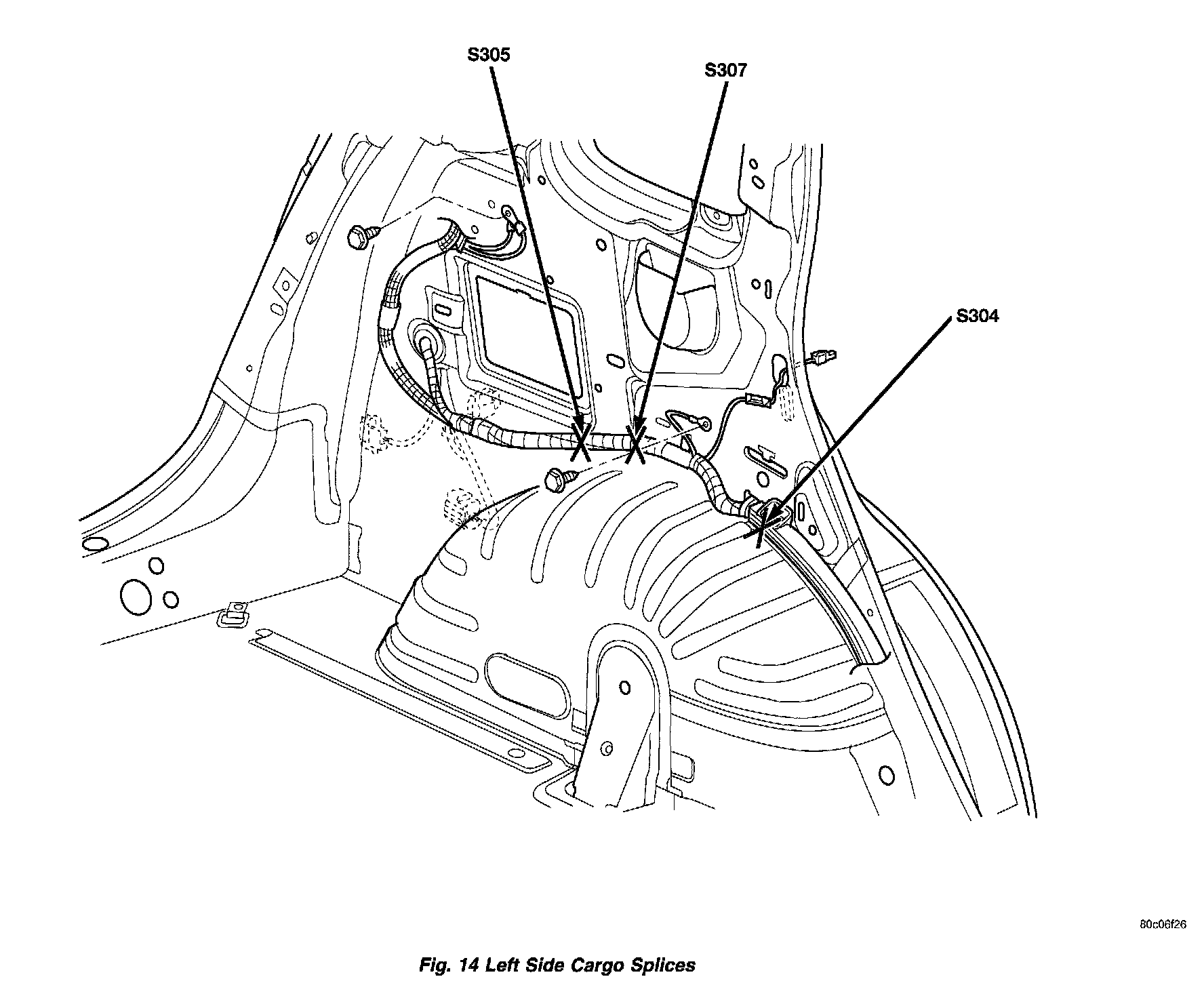 S305

S307

S304

80c06f26

Fig. 14 Left Side Cargo Splices