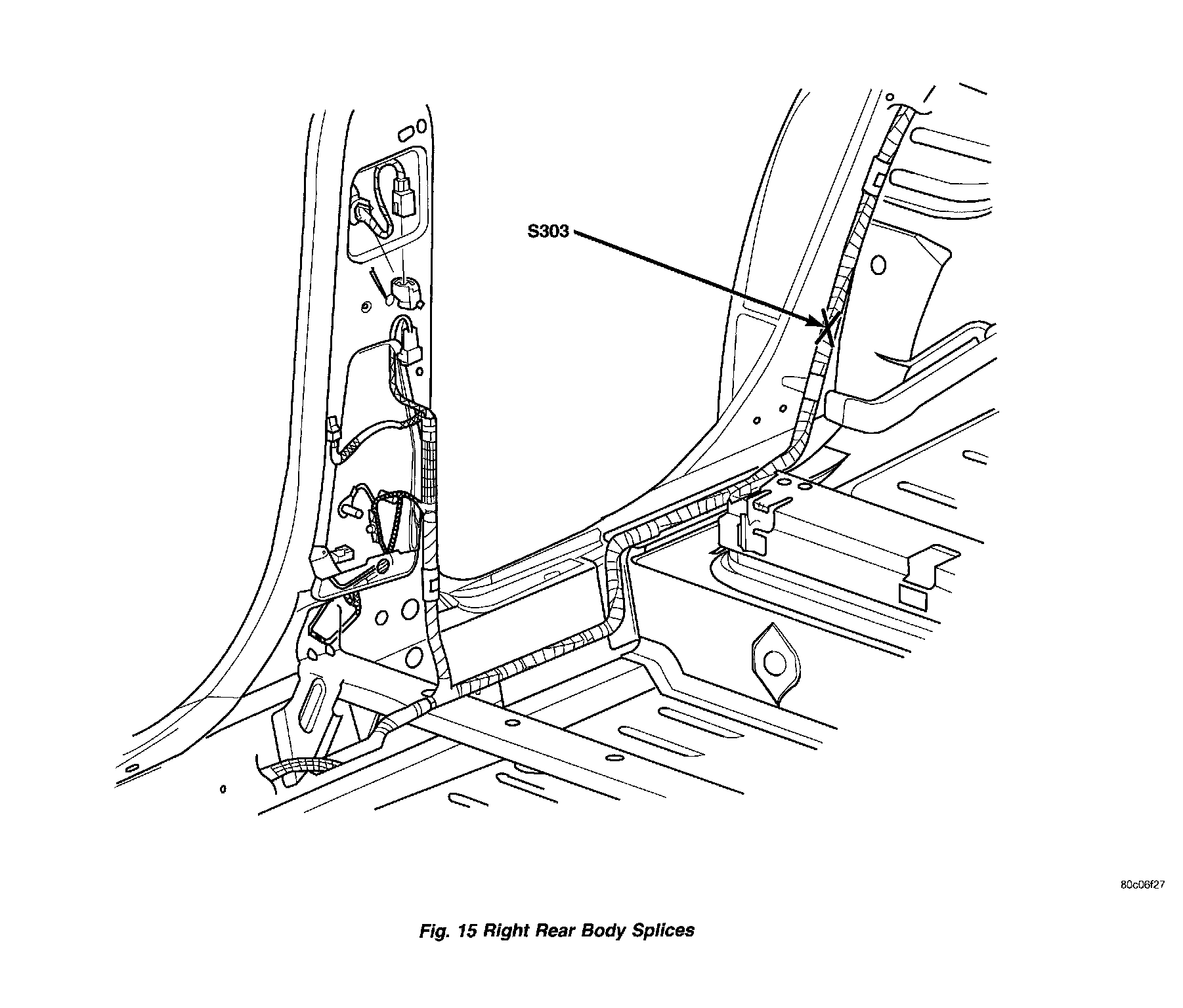 S303

80c06f27

Fig. 15 Right Rear Body Splices