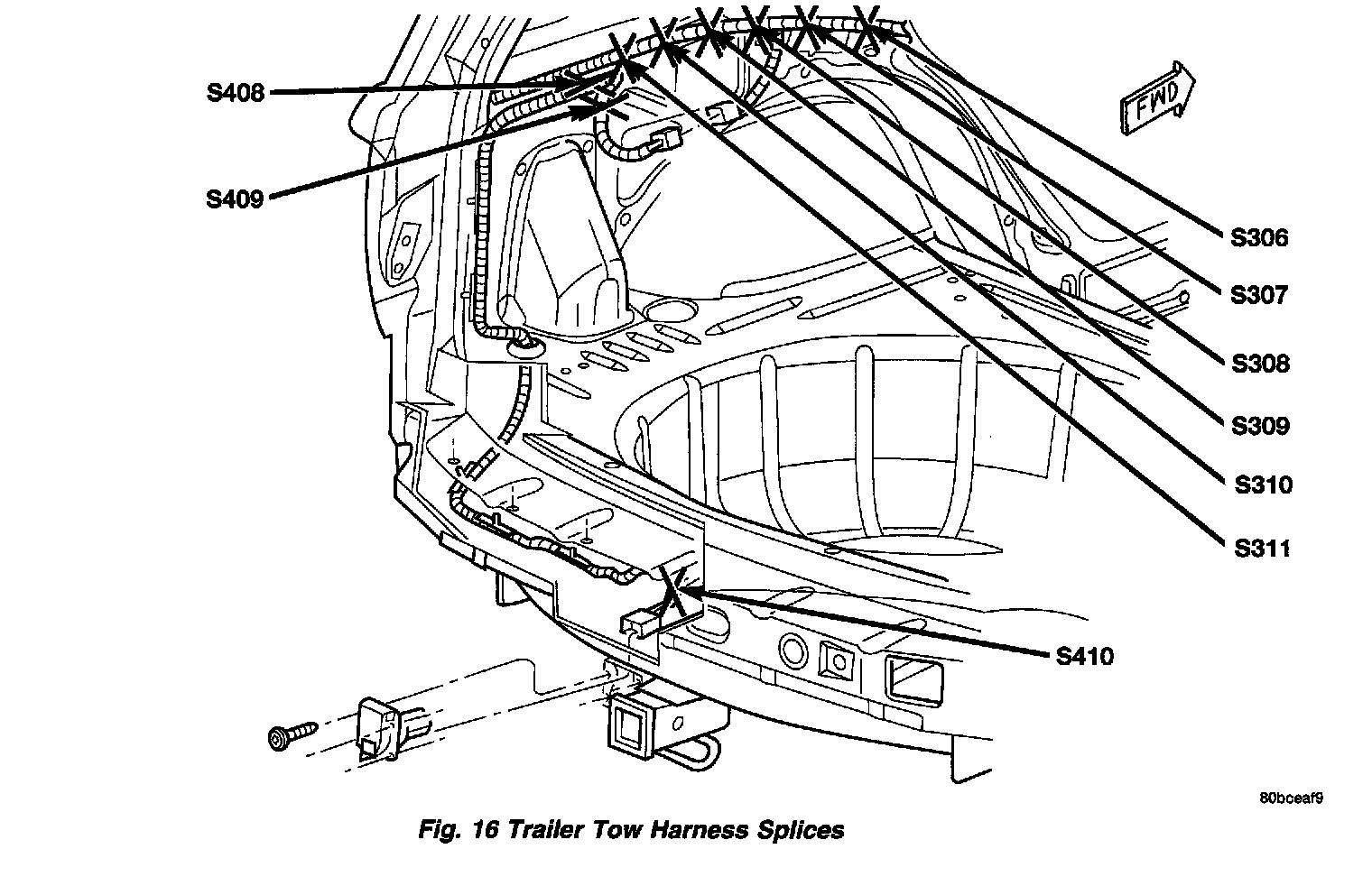 S408

S409

FWD

S306

S307

S308

S309

S310

S311

S410

80bceaf9

Fig. 16 Trailer Tow Harness Splices