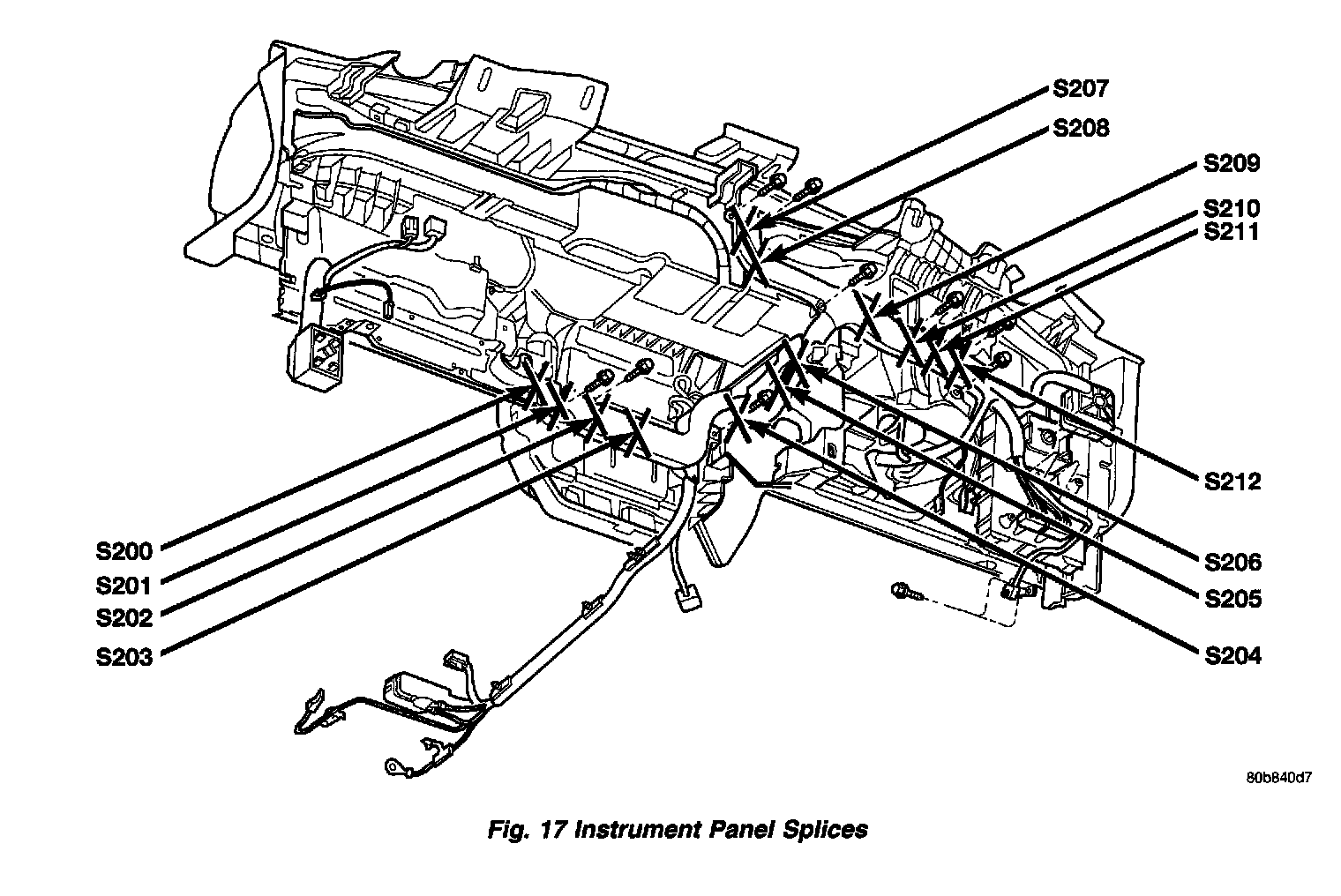 S207
S208
S209
S210
S211
S212
S206
S205
S204
S200
S201
S202
S203

80b840d7

Fig. 17 Instrument Panel Splices