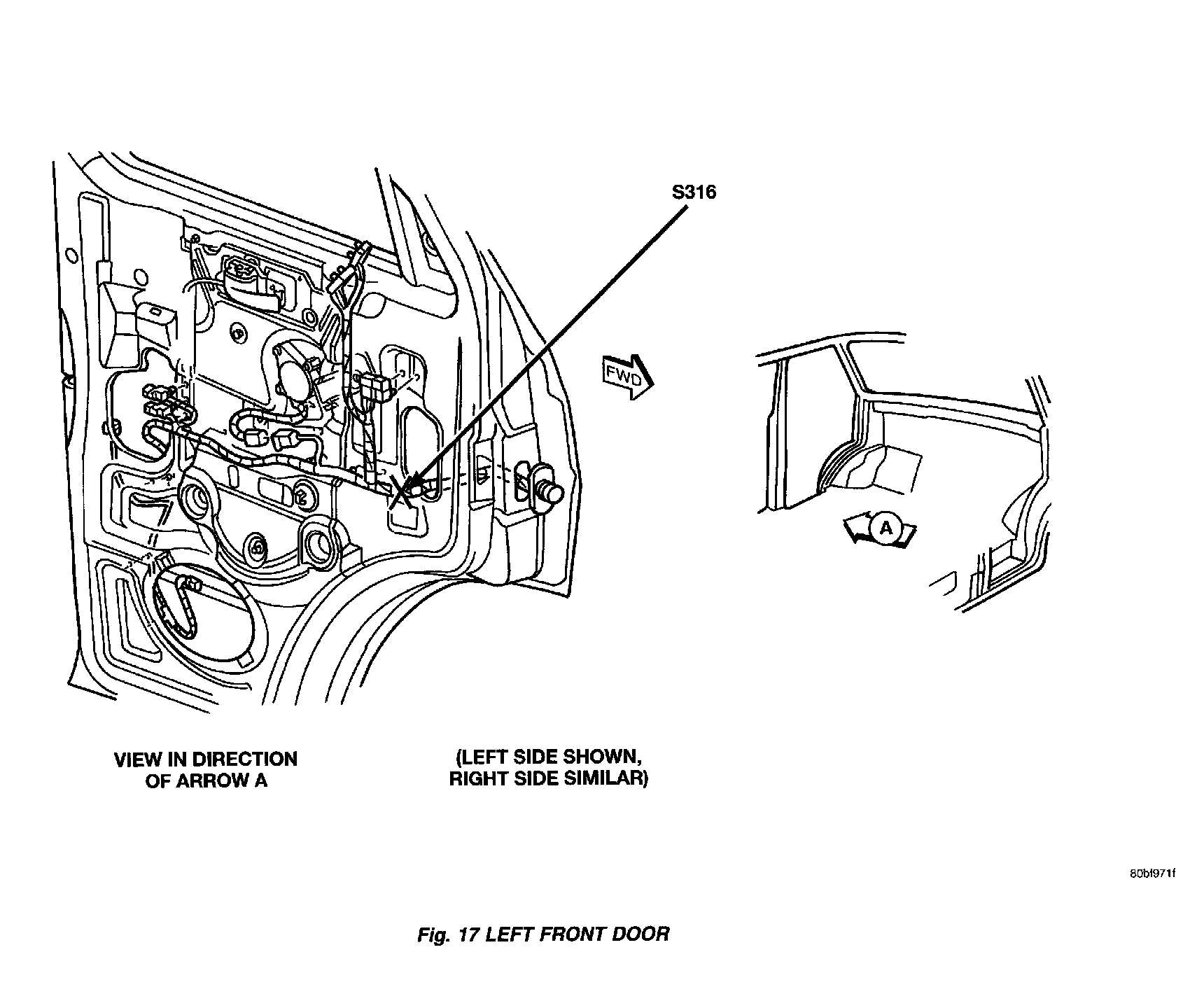 S316

FWD

A

VIEW IN DIRECTION OF ARROW A

(LEFT SIDE SHOWN, RIGHT SIDE SIMILAR)

80bf971f

Fig. 17 LEFT FRONT DOOR