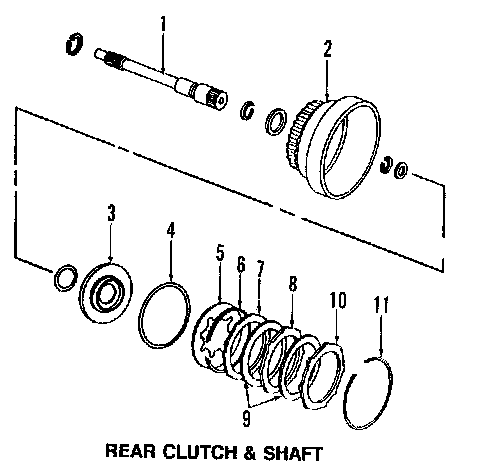 1
2
3
4
5
6
7
8
10
11
9
REAR CLUTCH & SHAFT