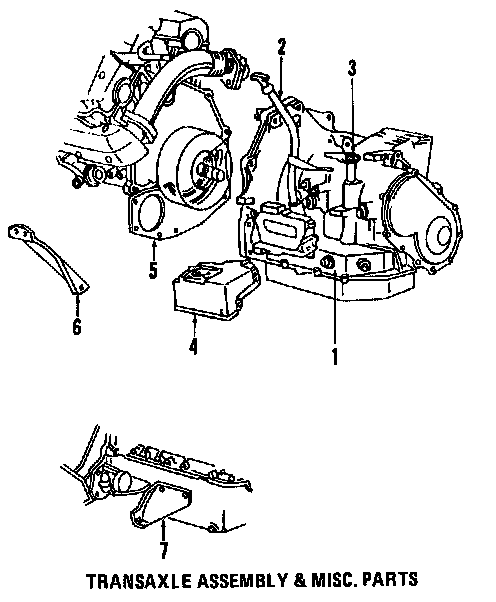 2
3
5
6
4
1
7
TRANSAXLE ASSEMBLY & MISC. PARTS