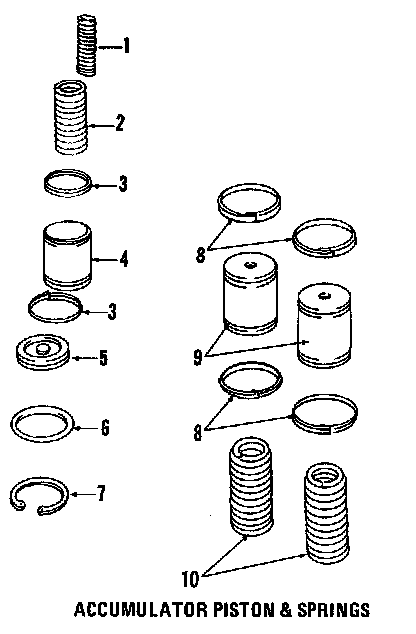 1
2
3
4
3
5
6
7
8
9
8
10
ACCUMULATOR PISTON & SPRINGS