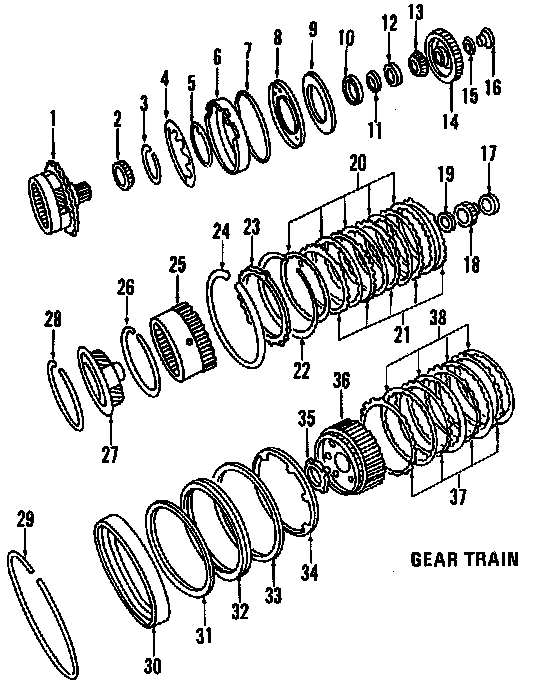 1
2
3
4
5
6
7
8
9
10
11
12
13
14
15
16
17
18
19
20
21
22
23
24
25
26
27
28
29
30
31
32
33
34
35
36
37
38

GEAR TRAIN