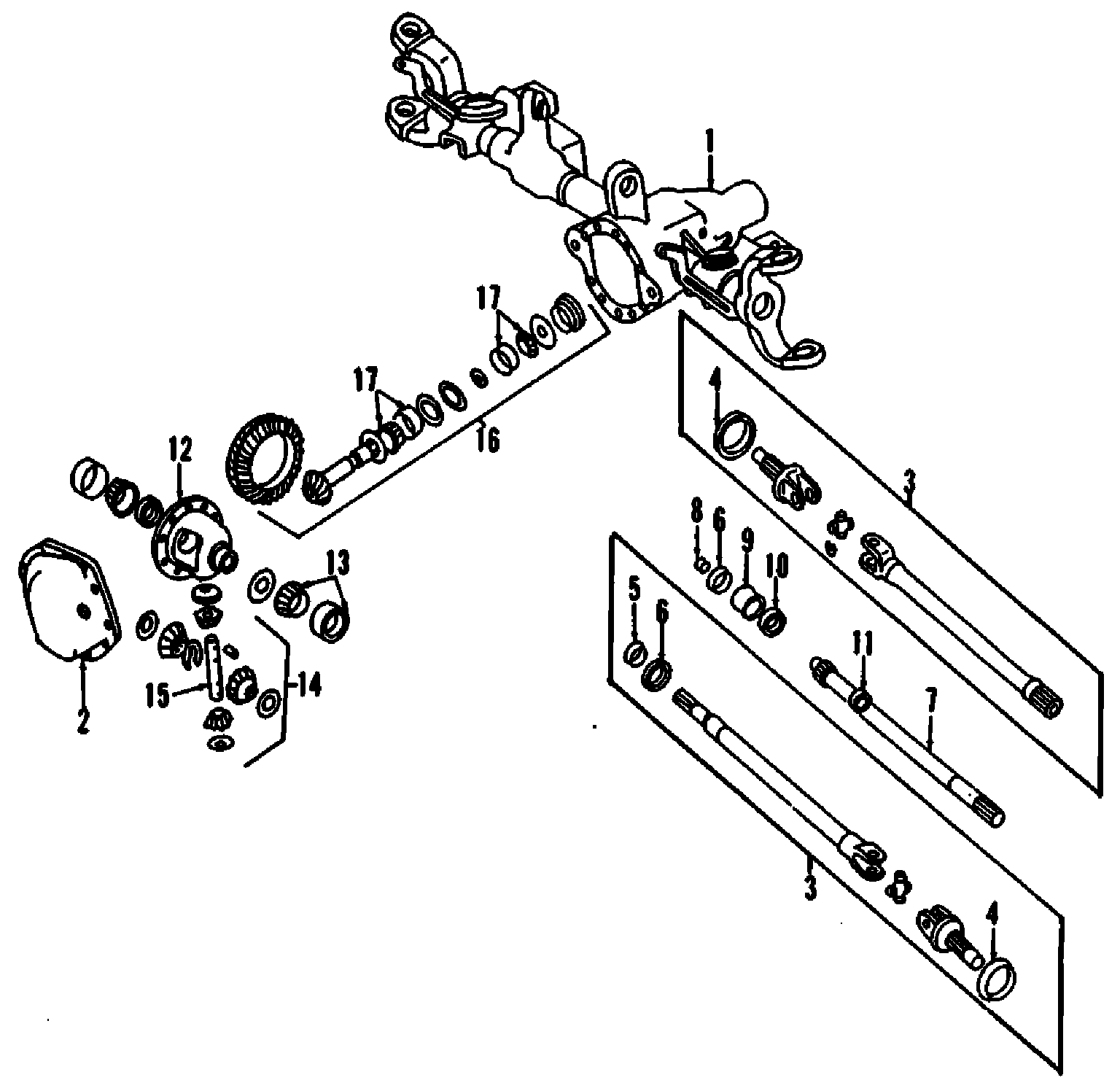 1
17
17
16
4
3
12
8
6
9
10
13
5
6
11
7
2
15
14
3
4