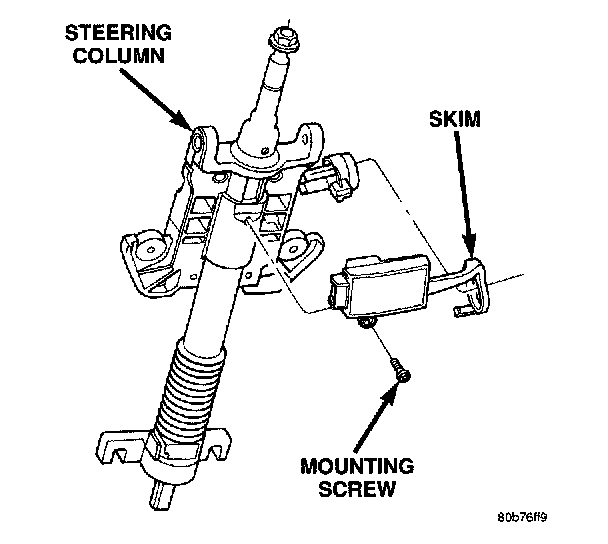 STEERING COLUMN

SKIM

MOUNTING SCREW

80b76ff9