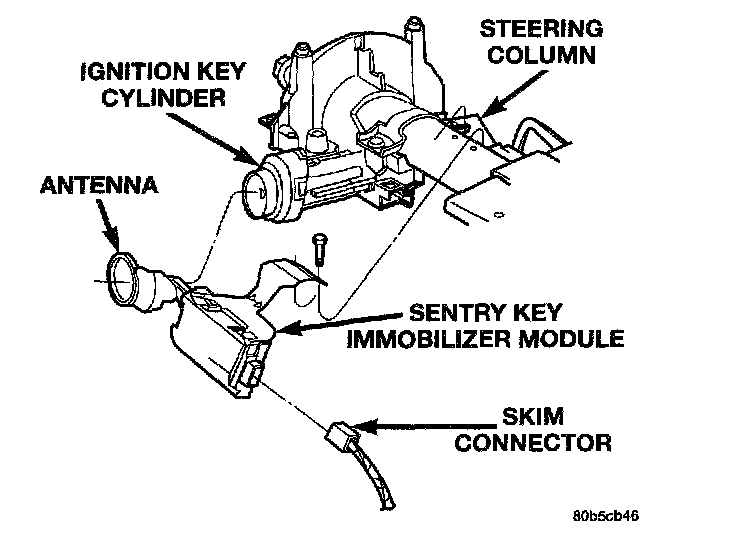 STEERING COLUMN

IGNITION KEY CYLINDER

ANTENNA

SENTRY KEY IMMOBILIZER MODULE

SKIM CONNECTOR

80b5cb46