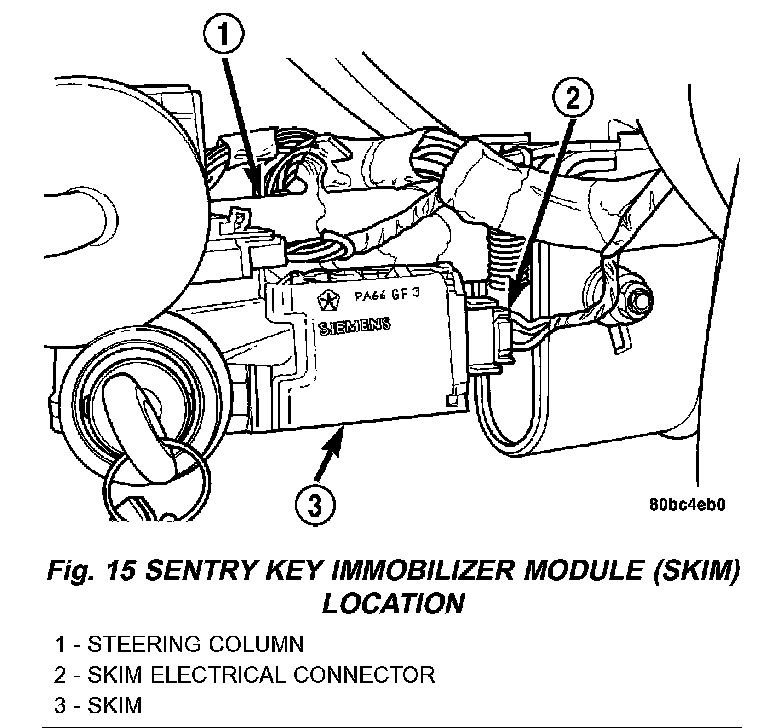 1

2

PA66 GF 3

SIEMENS

3

80bc4eb0

Fig. 15 SENTRY KEY IMMOBILIZER MODULE (SKIM) LOCATION

1 - STEERING COLUMN
2 - SKIM ELECTRICAL CONNECTOR
3 - SKIM