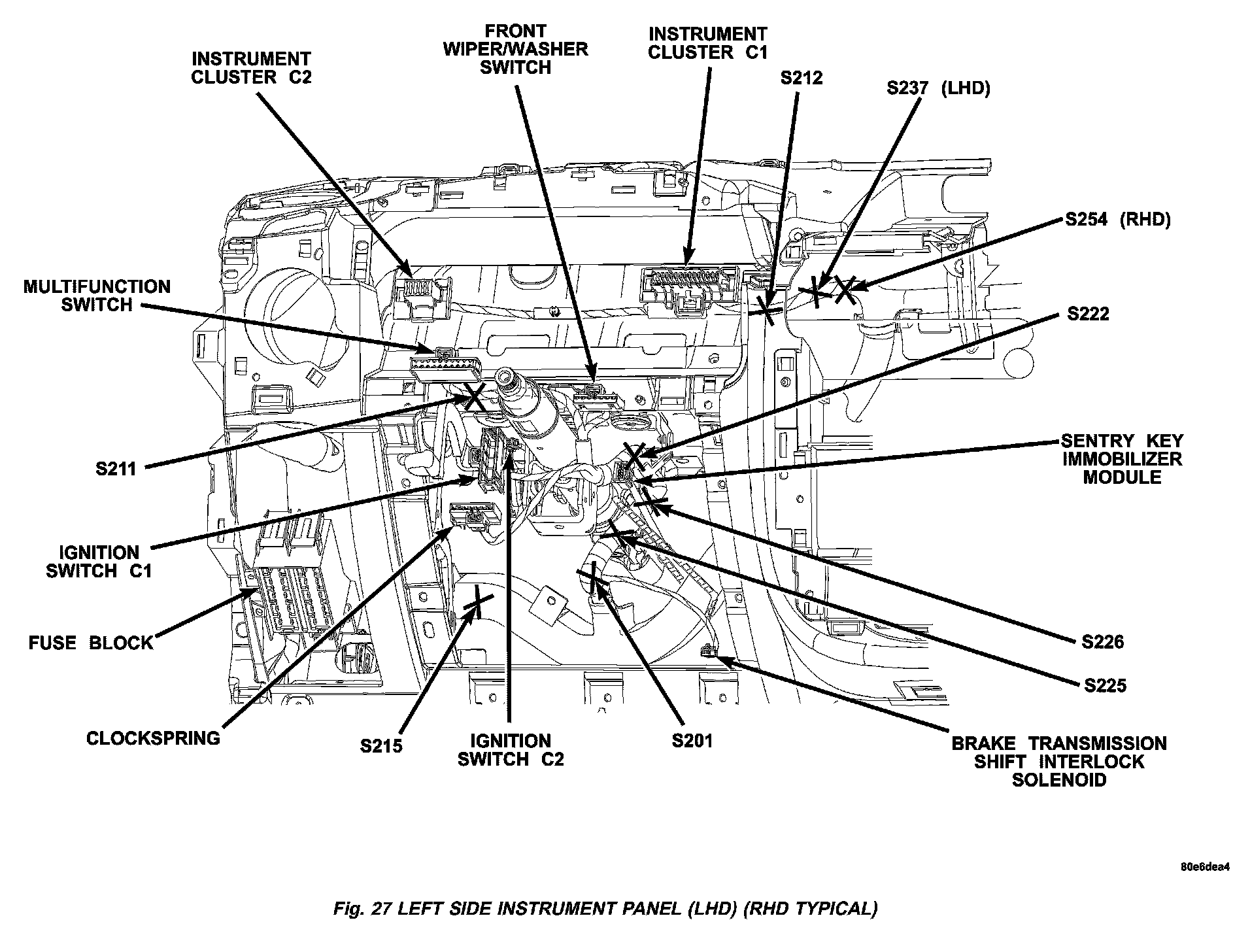 INSTRUMENT CLUSTER C2

FRONT WIPER/WASHER SWITCH

INSTRUMENT CLUSTER C1

S212

S237 (LHD)

S254 (RHD)

MULTIFUNCTION SWITCH

S222

S211

SENTRY KEY IMMOBILIZER MODULE

IGNITION SWITCH C1

FUSE BLOCK

S226

S225

CLOCKSPRING

S215

IGNITION SWITCH C2

S201

BRAKE TRANSMISSION SHIFT INTERLOCK SOLENOID

80e6dea4

Fig. 27 LEFT SIDE INSTRUMENT PANEL (LHD) (RHD TYPICAL)