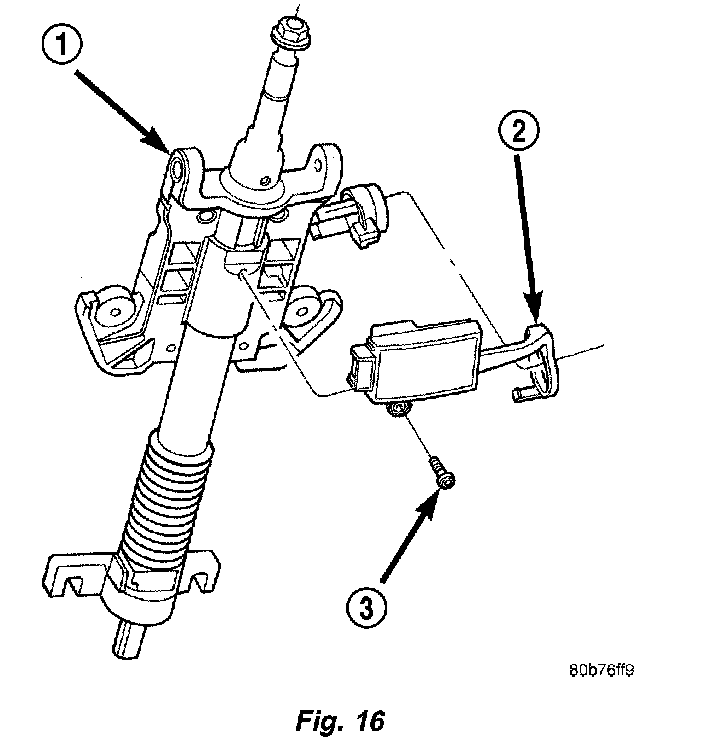 1
2
3
80b76ff9
Fig. 16