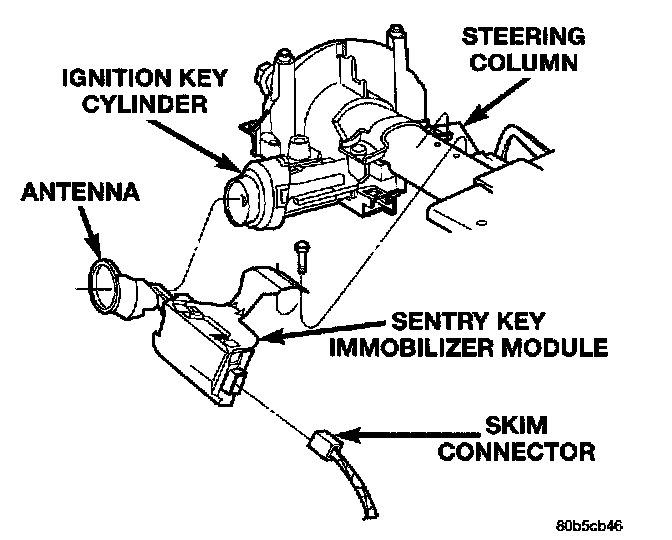 STEERING COLUMN

IGNITION KEY CYLINDER

ANTENNA

SENTRY KEY IMMOBILIZER MODULE

SKIM CONNECTOR

80b5cb46