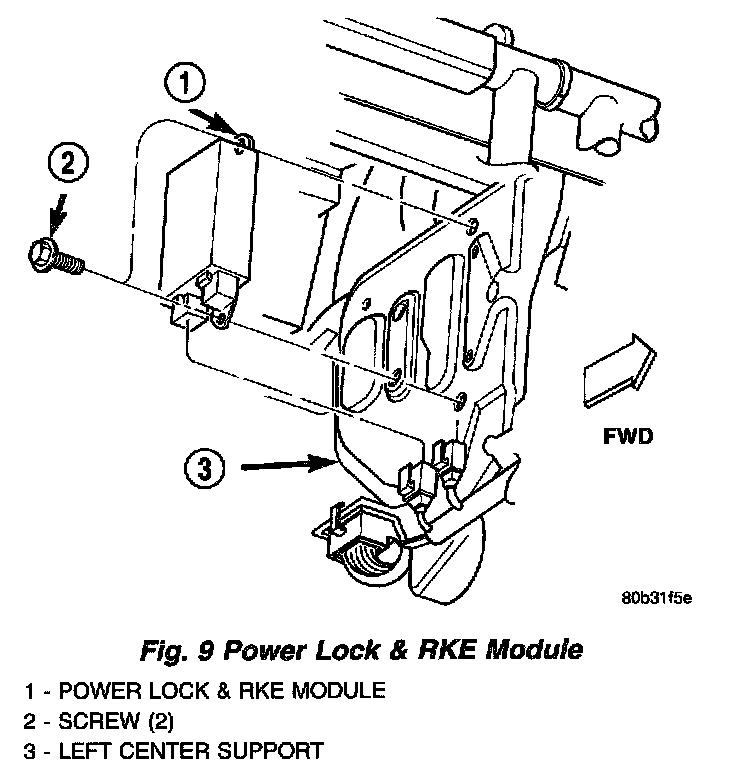 1

2

3

FWD

80b31f5e

Fig. 9 Power Lock & RKE Module

1 - POWER LOCK & RKE MODULE
2 - SCREW (2)
3 - LEFT CENTER SUPPORT