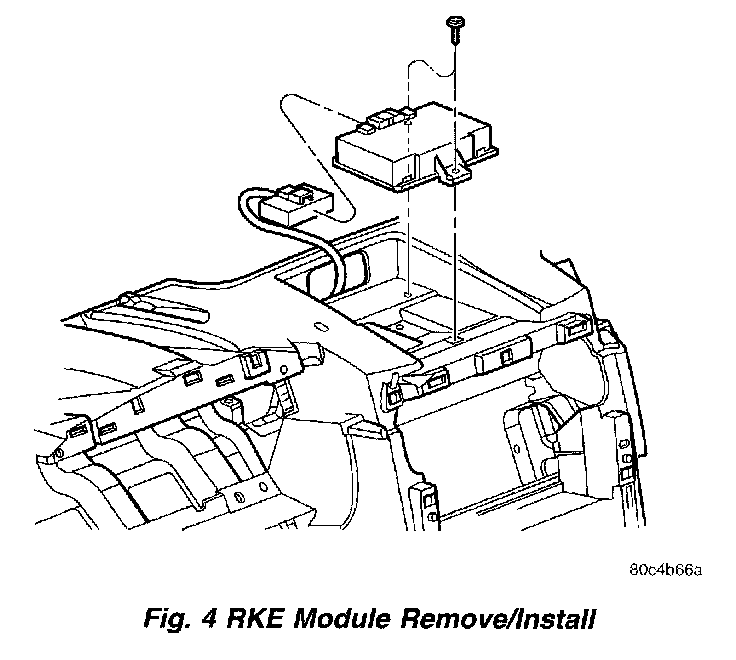 80c4b66a

Fig. 4 RKE Module Remove/Install