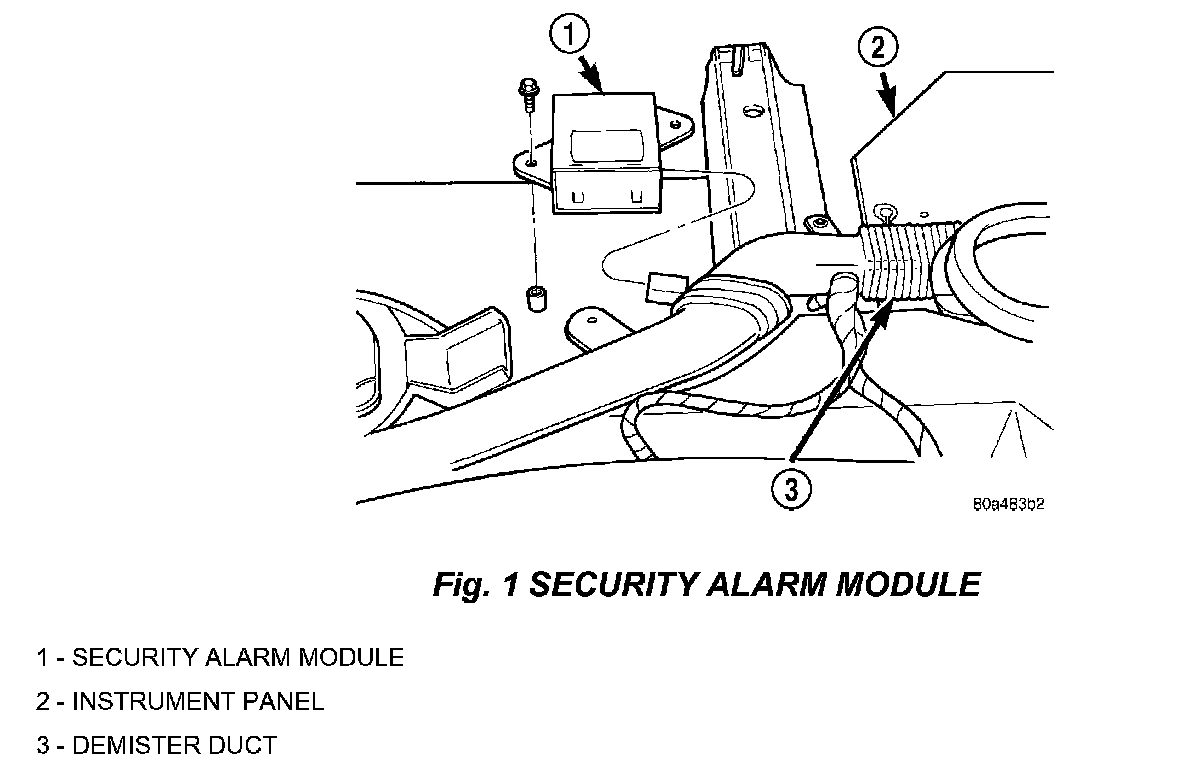 1

2

3

80a483b2

Fig. 1 SECURITY ALARM MODULE

1 - SECURITY ALARM MODULE

2 - INSTRUMENT PANEL

3 - DEMISTER DUCT