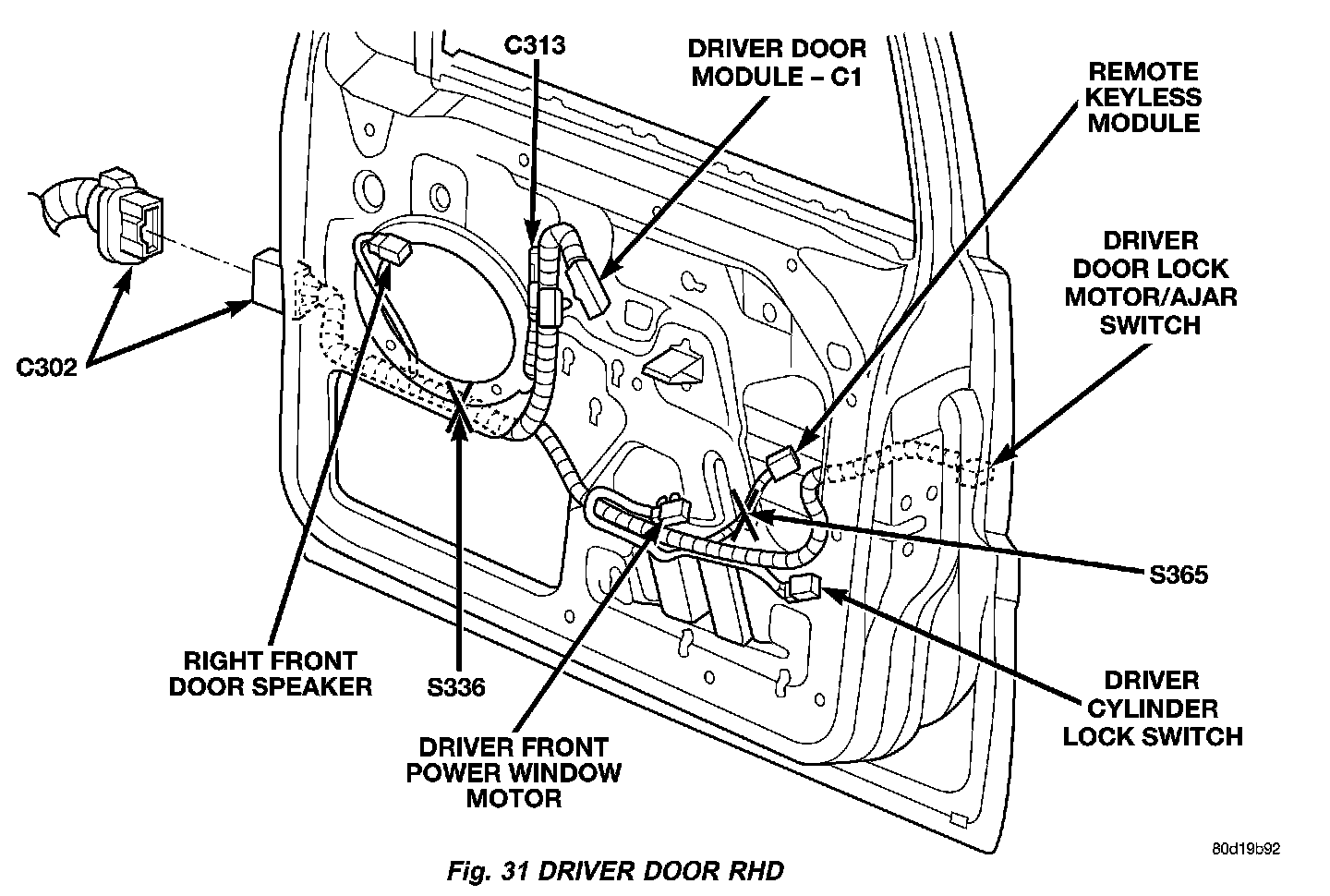 C313

DRIVER DOOR MODULE – C1

REMOTE KEYLESS MODULE

DRIVER DOOR LOCK MOTOR/AJAR SWITCH

C302

S365

RIGHT FRONT DOOR SPEAKER

S336

DRIVER FRONT POWER WINDOW MOTOR

DRIVER CYLINDER LOCK SWITCH

80d19b92

Fig. 31 DRIVER DOOR RHD