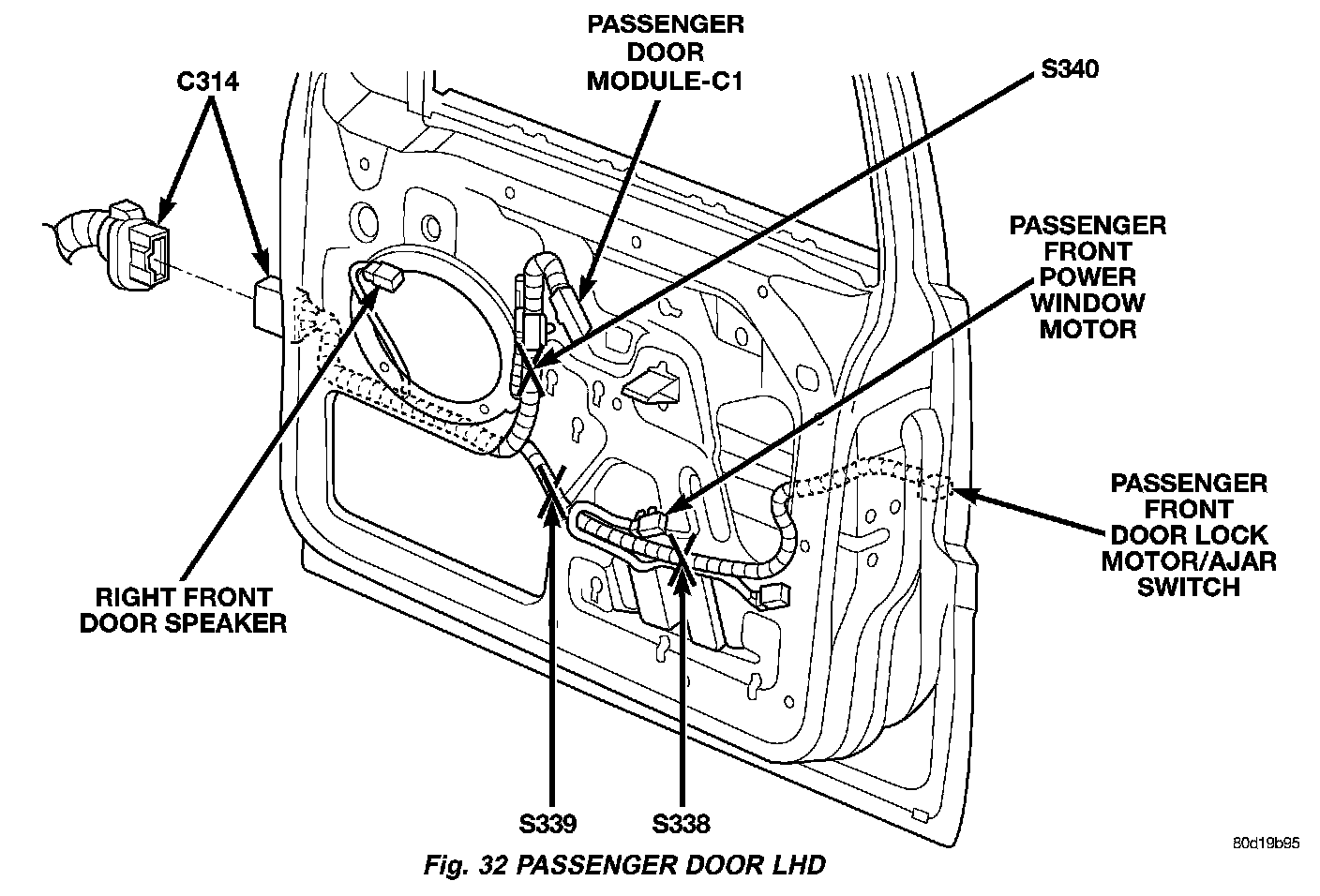 C314

PASSENGER DOOR MODULE-C1

S340

PASSENGER FRONT POWER WINDOW MOTOR

PASSENGER FRONT DOOR LOCK MOTOR/AJAR SWITCH

RIGHT FRONT DOOR SPEAKER

S339

S338

80d19b95

Fig. 32 PASSENGER DOOR LHD