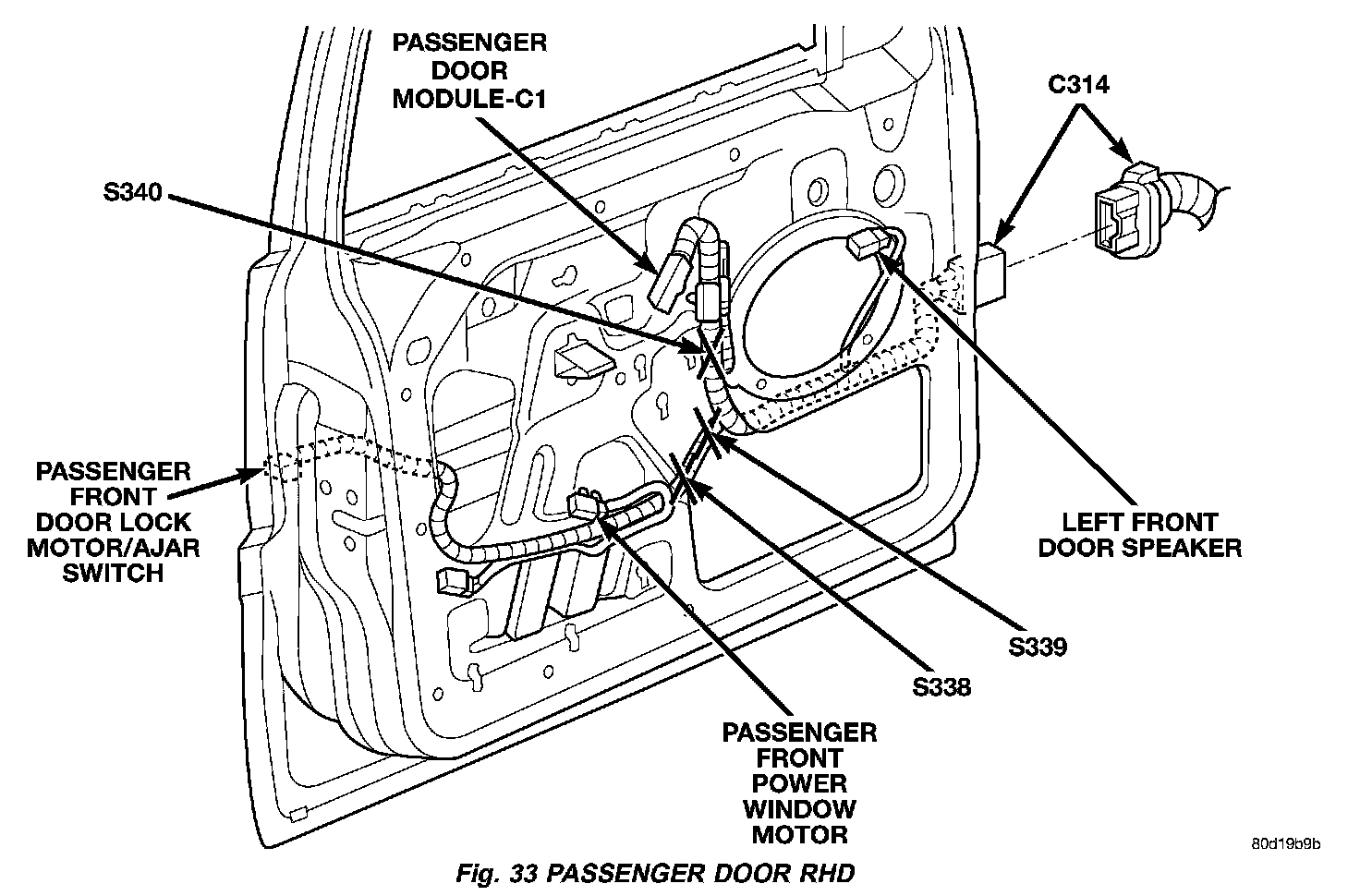 PASSENGER DOOR MODULE-C1

C314

S340

PASSENGER FRONT DOOR LOCK MOTOR/AJAR SWITCH

LEFT FRONT DOOR SPEAKER

S339

S338

PASSENGER FRONT POWER WINDOW MOTOR

80d19b9b

Fig. 33 PASSENGER DOOR RHD