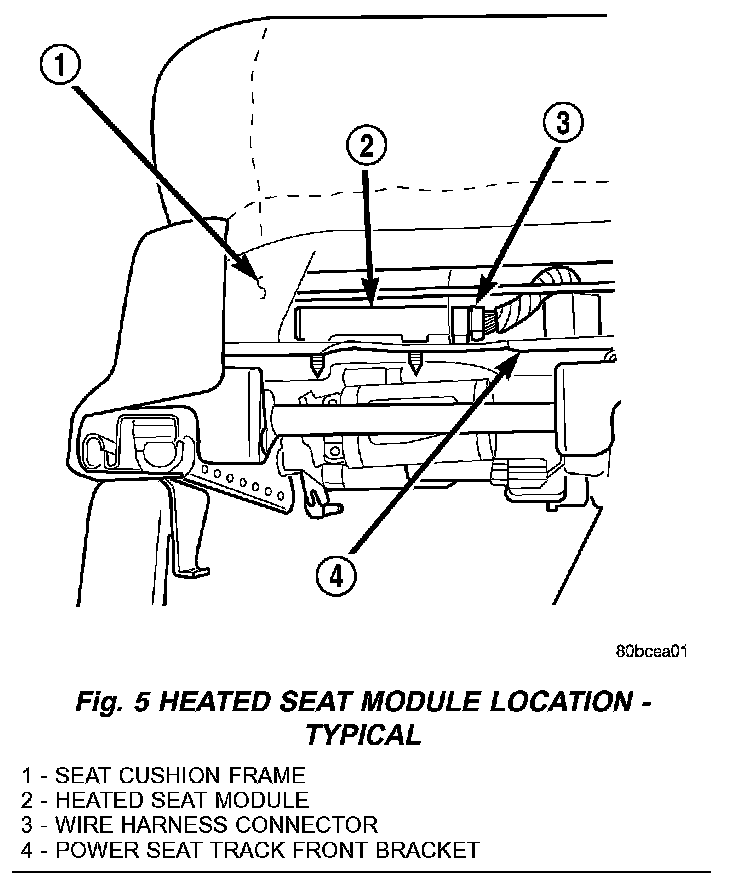 1

2

3

4

80bcea01

Fig. 5 HEATED SEAT MODULE LOCATION - TYPICAL

1 - SEAT CUSHION FRAME
2 - HEATED SEAT MODULE
3 - WIRE HARNESS CONNECTOR
4 - POWER SEAT TRACK FRONT BRACKET