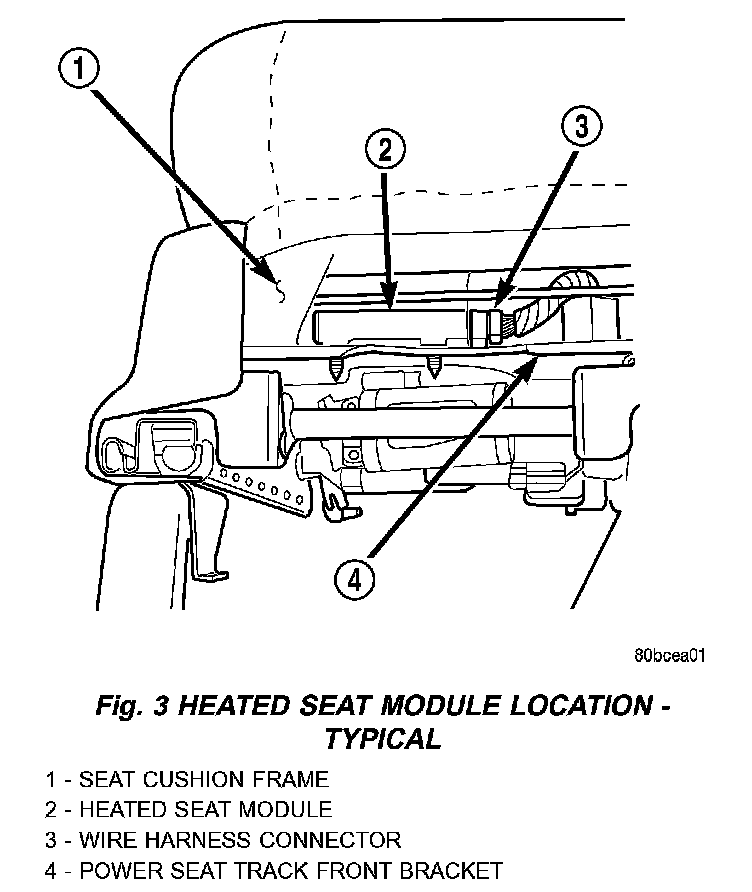 1
2
3
4

80bcea01

Fig. 3 HEATED SEAT MODULE LOCATION - TYPICAL

1 - SEAT CUSHION FRAME
2 - HEATED SEAT MODULE
3 - WIRE HARNESS CONNECTOR
4 - POWER SEAT TRACK FRONT BRACKET