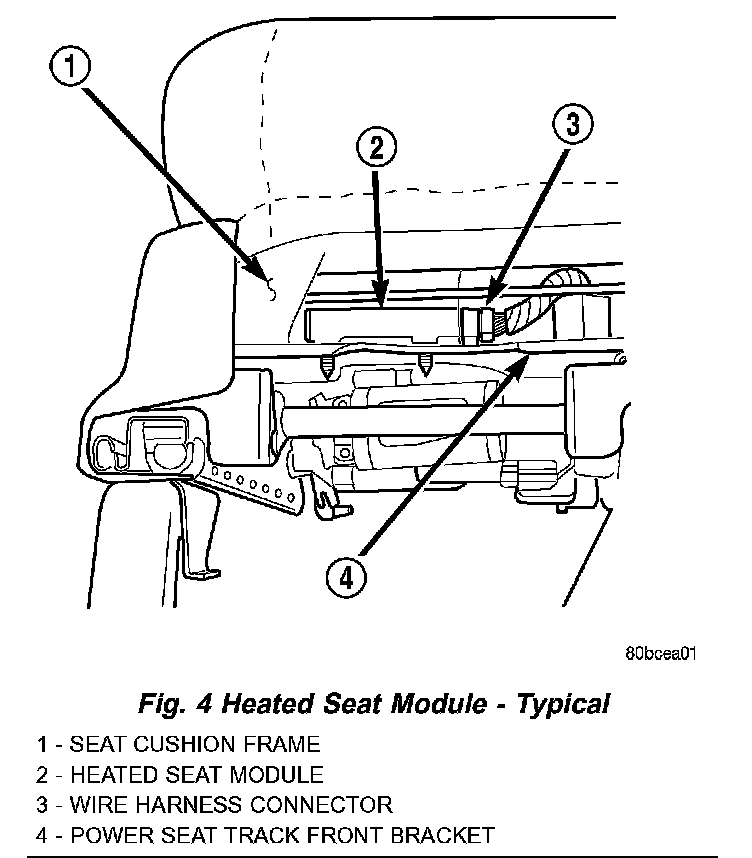 1

2

3

4

80bcea01

Fig. 4 Heated Seat Module - Typical

1 - SEAT CUSHION FRAME
2 - HEATED SEAT MODULE
3 - WIRE HARNESS CONNECTOR
4 - POWER SEAT TRACK FRONT BRACKET