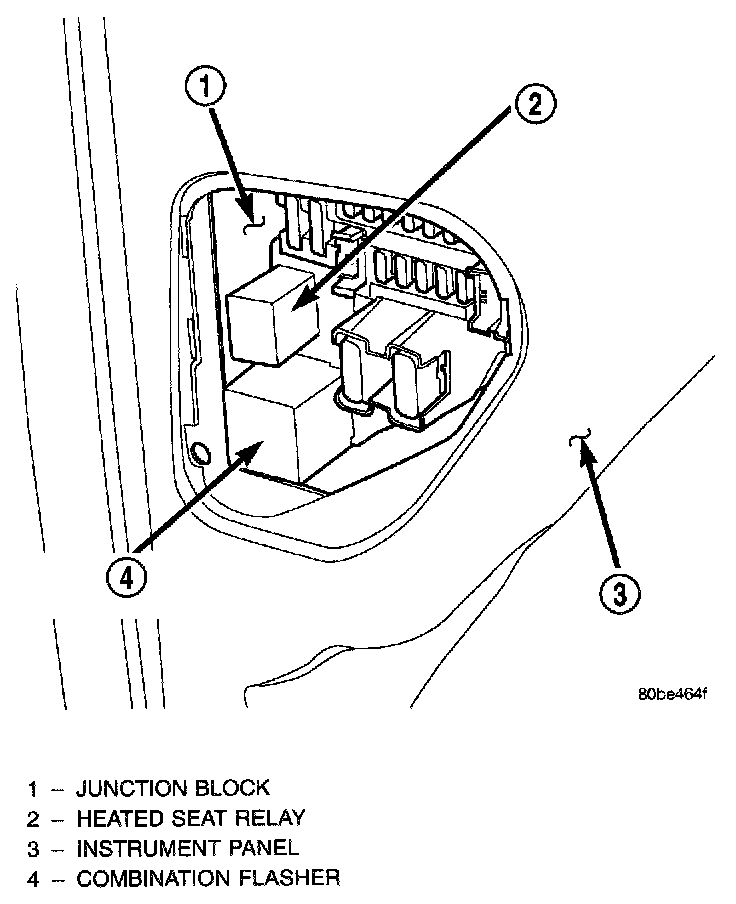 1
2
4
3
80be464f

1 – JUNCTION BLOCK
2 – HEATED SEAT RELAY
3 – INSTRUMENT PANEL
4 – COMBINATION FLASHER