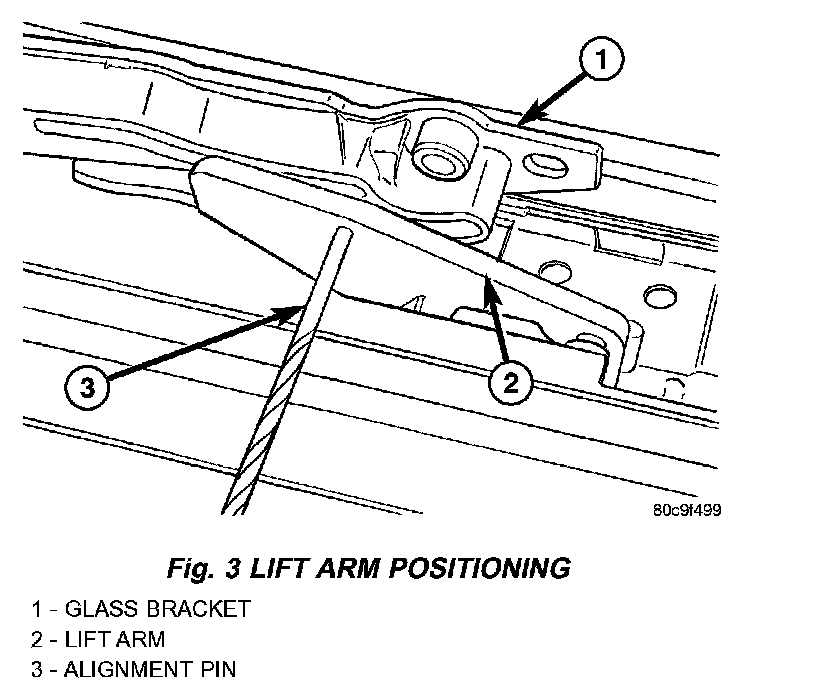 1

3

2

80c9f499

Fig. 3 LIFT ARM POSITIONING

1 - GLASS BRACKET
2 - LIFT ARM
3 - ALIGNMENT PIN