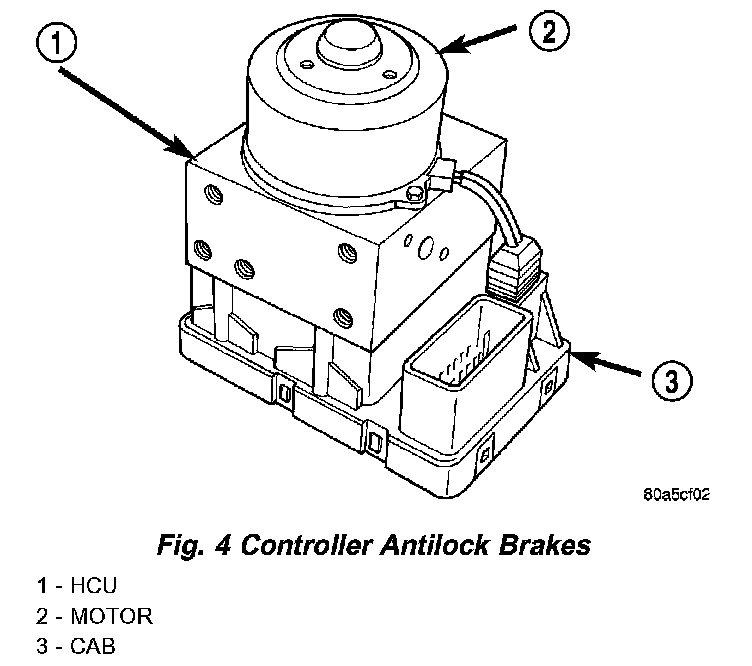 1

2

3

80a5cf02

Fig. 4 Controller Antilock Brakes

1 - HCU
2 - MOTOR
3 - CAB