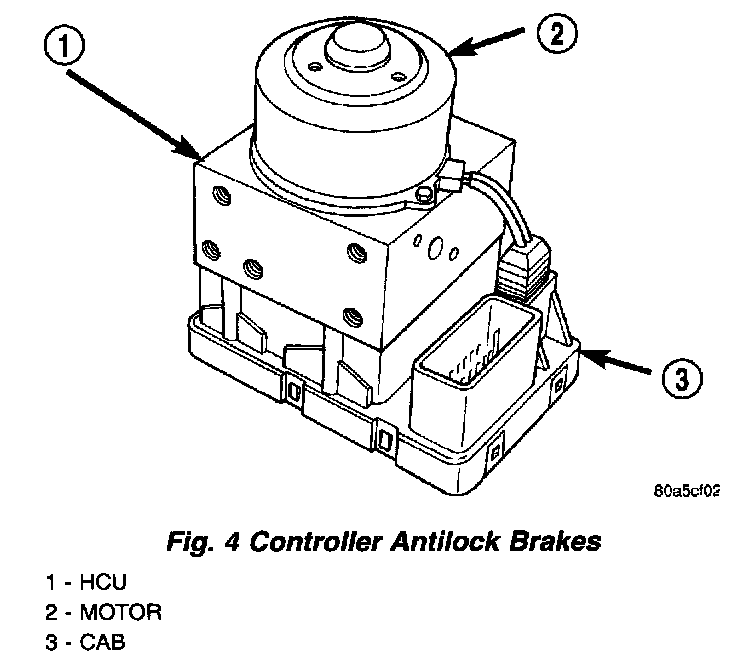 1

2

3

80a5cf02

Fig. 4 Controller Antilock Brakes

1 - HCU
2 - MOTOR
3 - CAB